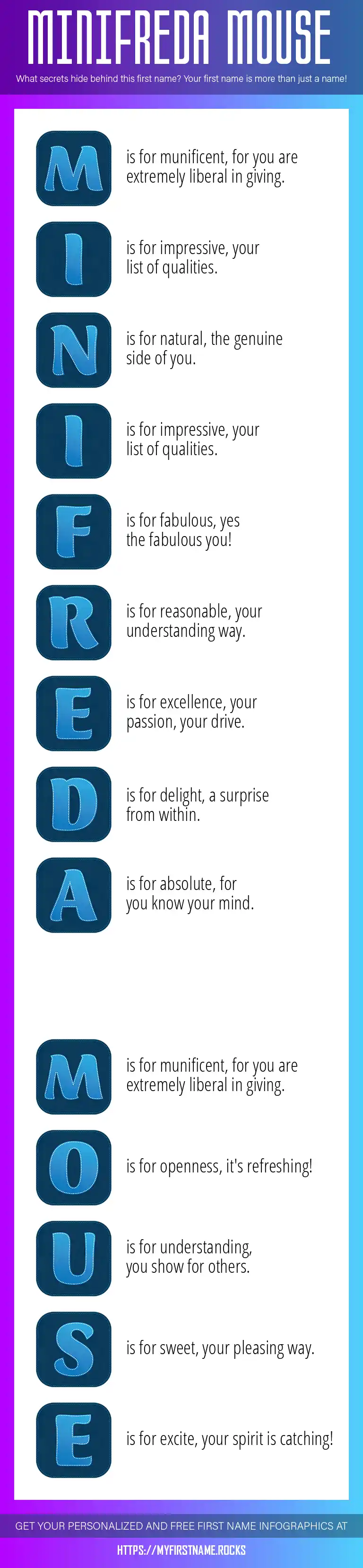 MINIFREDA MOUSE

What secrets hide behind this first name? Your first name is more than just a name!

M is for munificent, for you are extremely liberal in giving.

I is for impressive, your list of qualities.

N is for natural, the genuine side of you.

I is for impressive, your list of qualities.

F is for fabulous, yes the fabulous you!

R is for reasonable, your understanding way.

E is for excellence, your passion, your drive.

D is for delight, a surprise from within.

A is for absolute, for you know your mind.

M is for munificent, for you are extremely liberal in giving.

O is for openness, it's refreshing!

U is for understanding, you show for others.

S is for sweet, your pleasing way.

E is for excite, your spirit is catching!

GET YOUR PERSONALIZED AND FREE FIRST NAME INFOGRAPHICS AT

HTTPS://MYFIRSTNAME.ROCKS