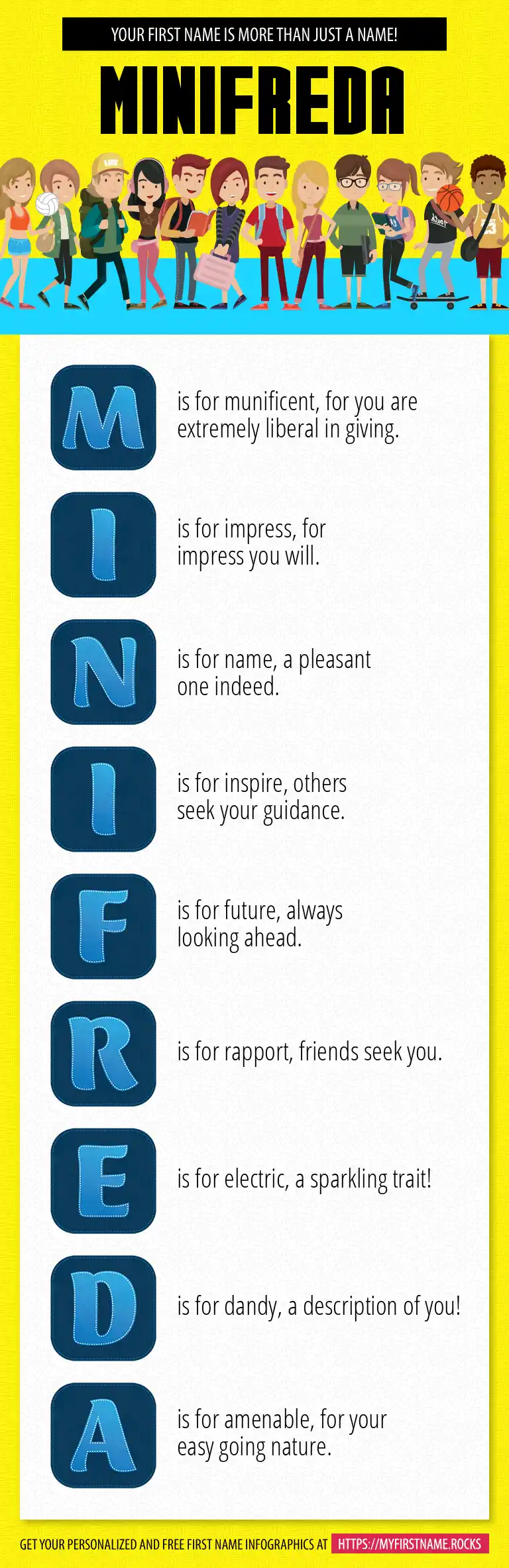 YOUR FIRST NAME IS MORE THAN JUST A NAME!

MINIFREDA

M is for munificent, for you are extremely liberal in giving.

I is for impress, for impress you will.

N is for name, a pleasant one indeed.

I is for inspire, others seek your guidance.

F is for future, always looking ahead.

R is for rapport, friends seek you.

E is for electric, a sparkling trait!

D is for dandy, a description of you!

A is for amenable, for your easy going nature.

GET YOUR PERSONALIZED AND FREE FIRST NAME INFOGRAPHICS AT HTTPS://MYFIRSTNAME.ROCKS