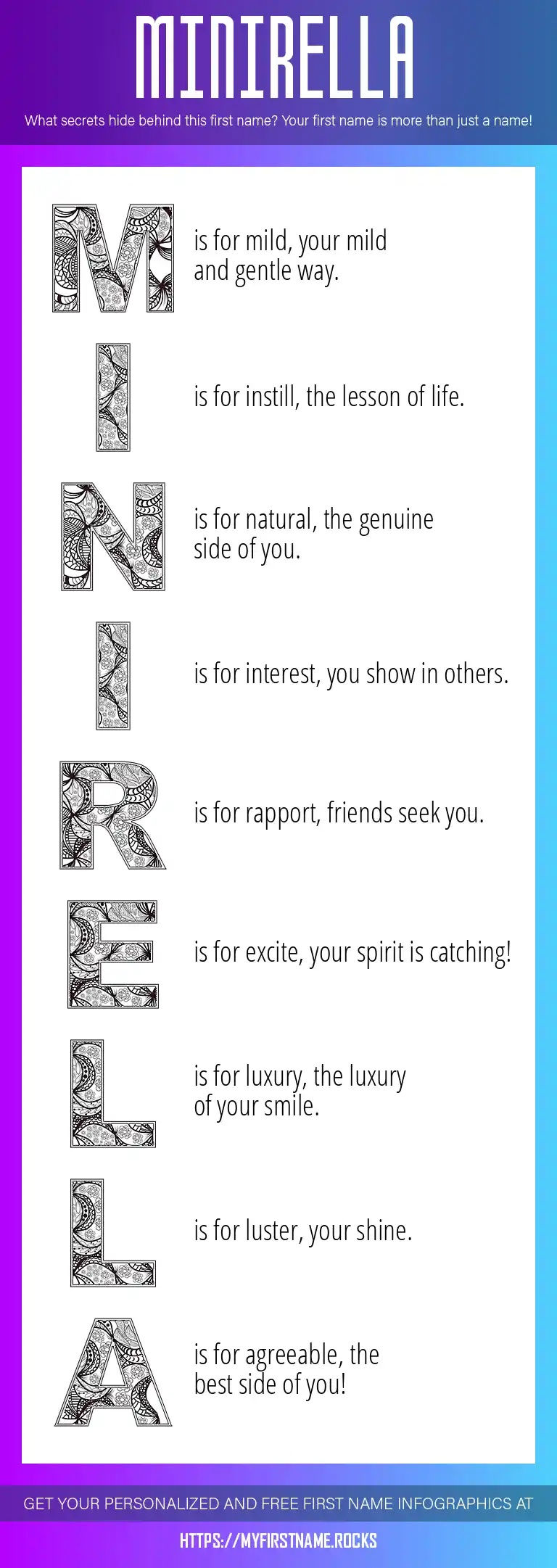 MINIRELLA

What secrets hide behind this first name? Your first name is more than just a name!

M is for mild, your mild and gentle way.

I is for instill, the lesson of life.

N is for natural, the genuine side of you.

I is for interest, you show in others.

R is for rapport, friends seek you.

E is for excite, your spirit is catching!

L is for luxury, the luxury of your smile.

L is for luster, your shine.

A is for agreeable, the best side of you!

GET YOUR PERSONALIZED AND FREE FIRST NAME INFOGRAPHICS AT

HTTPS://MYFIRSTNAME.ROCKS