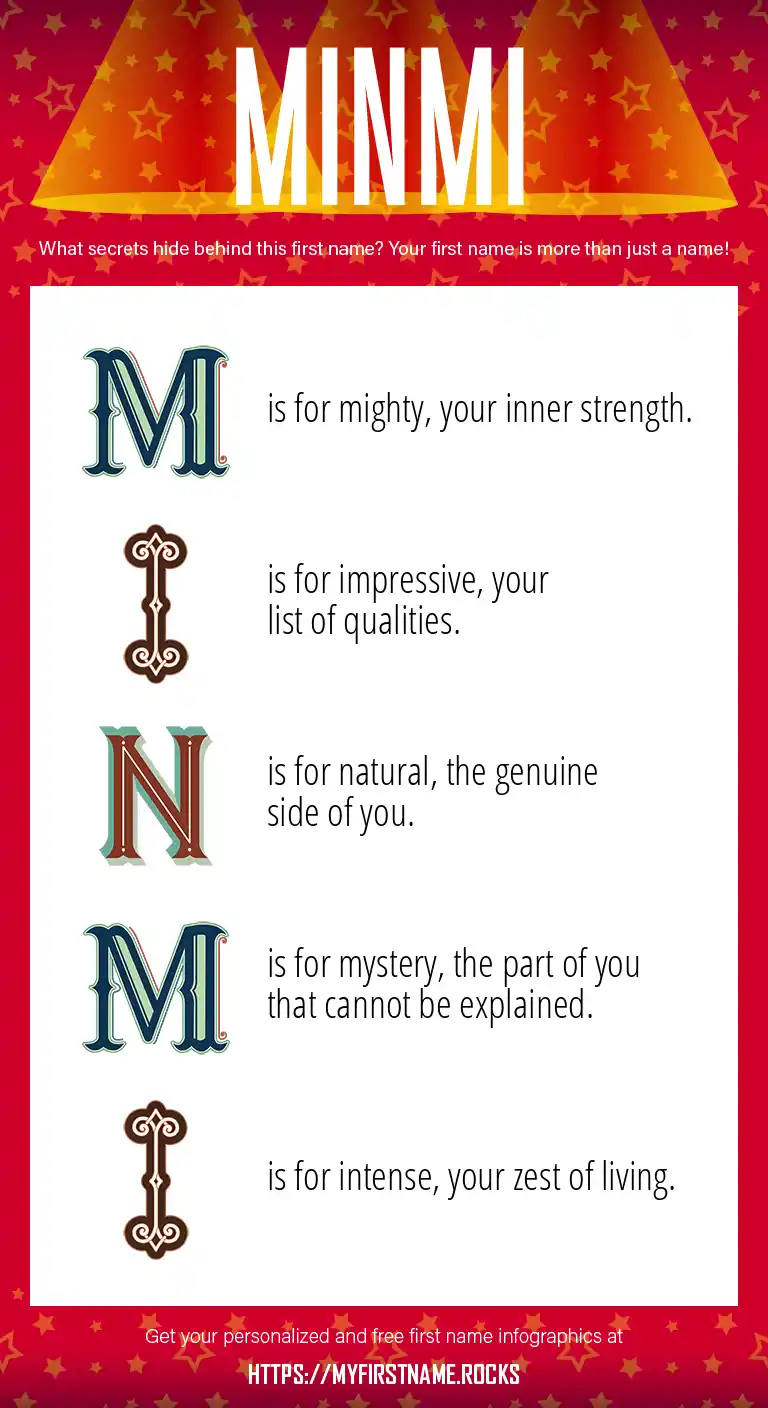 MINMI

What secrets hide behind this first name? Your first name is more than just a name!

M is for mighty, your inner strength.

I is for impressive, your list of qualities.

N is for natural, the genuine side of you.

M is for mystery, the part of you that cannot be explained.

I is for intense, your zest of living.

Get your personalized and free first name infographics at

HTTPS://MYFIRSTNAME.ROCKS