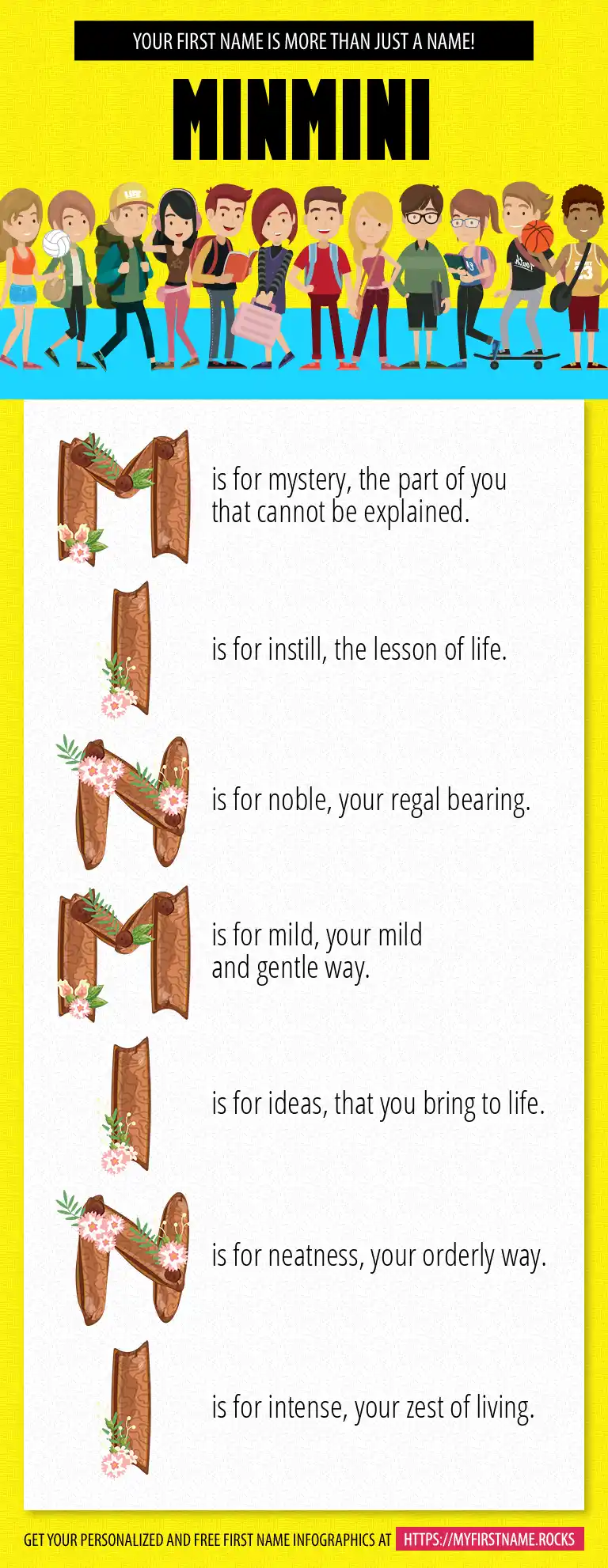 YOUR FIRST NAME IS MORE THAN JUST A NAME!

MINMINI

M is for mystery, the part of you that cannot be explained.

I is for instill, the lesson of life.

N is for noble, your regal bearing.

M is for mild, your mild and gentle way.

I is for ideas, that you bring to life.

N is for neatness, your orderly way.

I is for intense, your zest of living.

GET YOUR PERSONALIZED AND FREE FIRST NAME INFOGRAPHICS AT HTTPS://MYFIRSTNAME.ROCKS