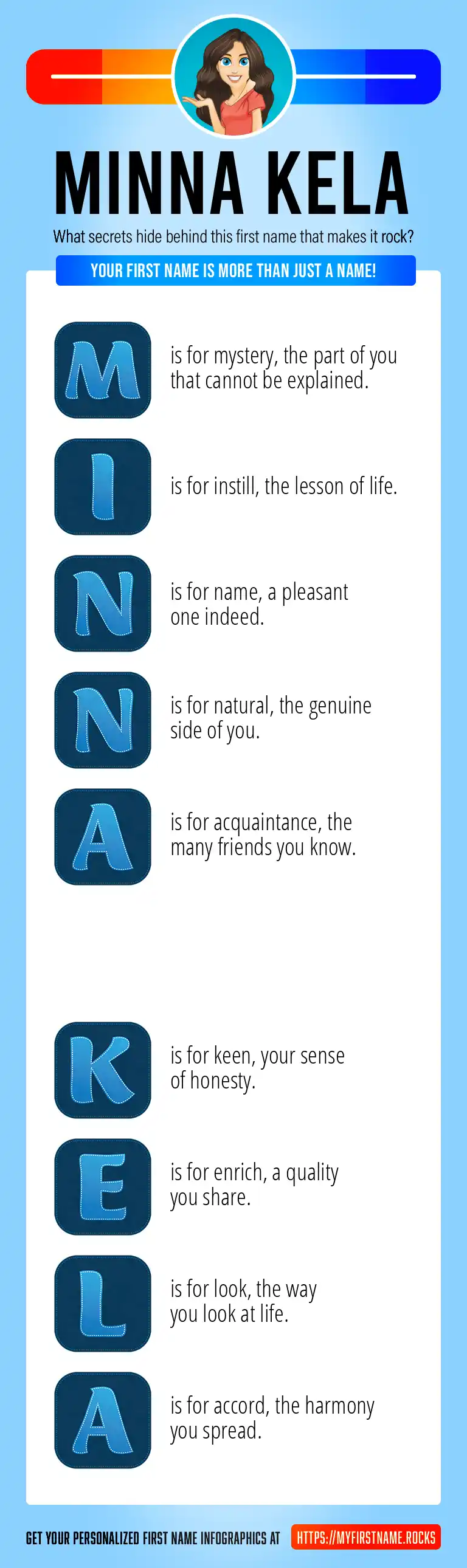 MINNA KELA

What secrets hide behind this first name that makes it rock?

YOUR FIRST NAME IS MORE THAN JUST A NAME!

M is for mystery, the part of you that cannot be explained.

I is for instill, the lesson of life.

N is for name, a pleasant one indeed.

N is for natural, the genuine side of you.

A is for acquaintance, the many friends you know.

K is for keen, your sense of honesty.

E is for enrich, a quality you share.

L is for look, the way you look at life.

A is for accord, the harmony you spread.

GET YOUR PERSONALIZED FIRST NAME INFOGRAPHICS AT HTTPS://MYFIRSTNAME.ROCKS