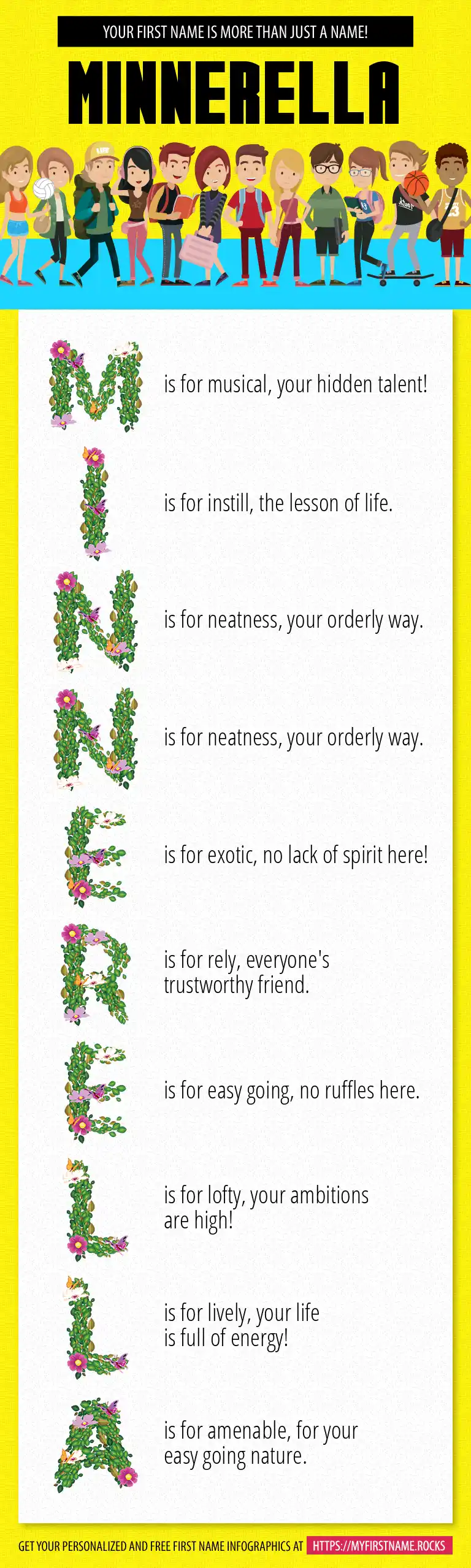 YOUR FIRST NAME IS MORE THAN JUST A NAME!

MINNERELLA

M is for musical, your hidden talent!

I is for instill, the lesson of life.

N is for neatness, your orderly way.

N is for neatness, your orderly way.

E is for exotic, no lack of spirit here!

R is for rely, everyone's trustworthy friend.

E is for easy going, no ruffles here.

L is for lofty, your ambitions are high!

L is for lively, your life is full of energy!

A is for amenable, for your easy going nature.

GET YOUR PERSONALIZED AND FREE FIRST NAME INFOGRAPHICS AT HTTPS://MYFIRSTNAME.ROCKS