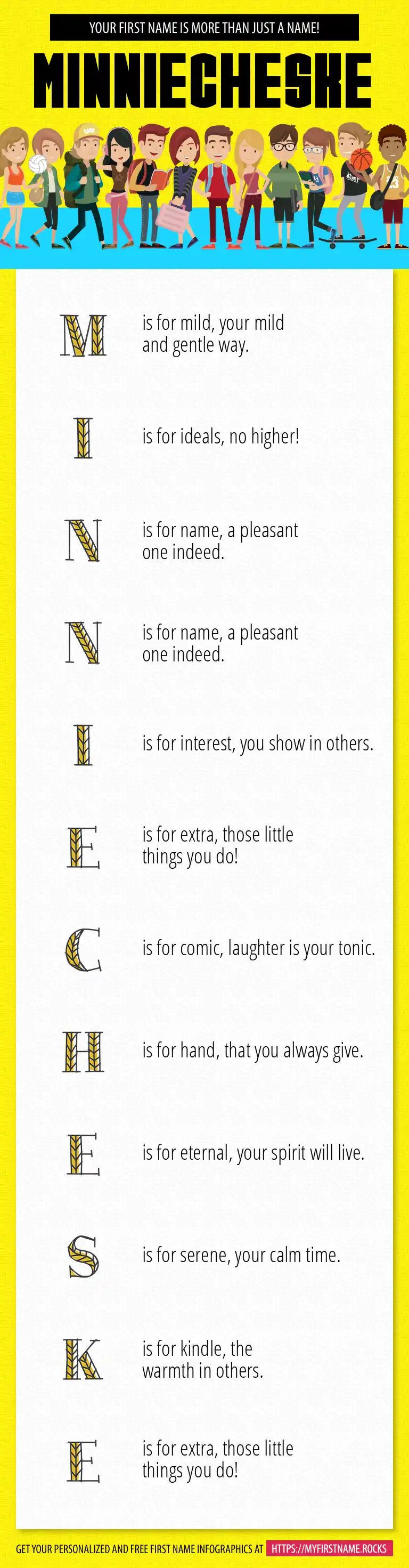 YOUR FIRST NAME IS MORE THAN JUST A NAME!

MINNIECHESKE

M is for mild, your mild and gentle way.

I is for ideals, no higher!

N is for name, a pleasant one indeed.

N is for name, a pleasant one indeed.

I is for interest, you show in others.

E is for extra, those little things you do!

C is for comic, laughter is your tonic.

H is for hand, that you always give.

E is for eternal, your spirit will live.

S is for serene, your calm time.

K is for kindle, the warmth in others.

E is for extra, those little things you do!

GET YOUR PERSONALIZED AND FREE FIRST NAME INFOGRAPHICS AT HTTPS://MYFIRSTNAME.ROCKS