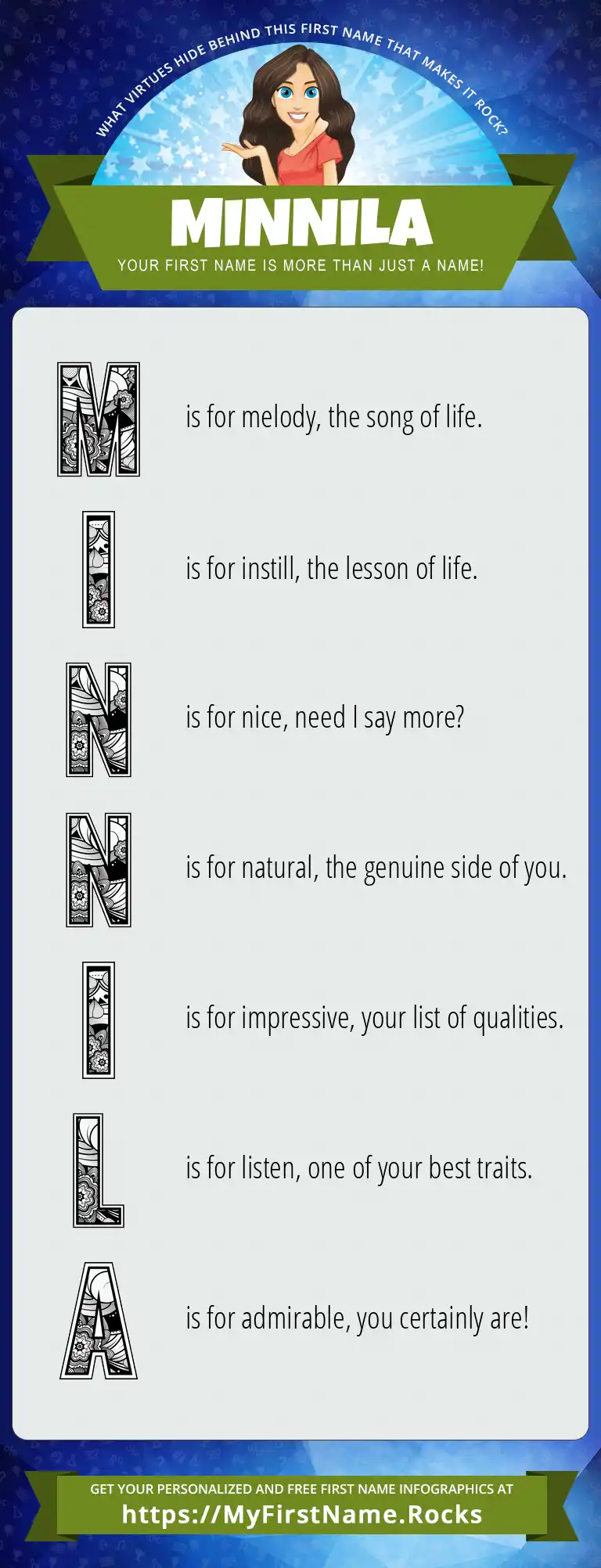 WHAT VIRTUES HIDE BEHIND THIS FIRST NAME THAT MAKES IT ROCK?

MINNILA

YOUR FIRST NAME IS MORE THAN JUST A NAME!

M is for melody, the song of life.

I is for instill, the lesson of life.

N is for nice, need I say more?

N is for natural, the genuine side of you.

I is for impressive, your list of qualities.

L is for listen, one of your best traits.

A is for admirable, you certainly are!

GET YOUR PERSONALIZED AND FREE FIRST NAME INFOGRAPHICS AT
https://MyFirstName.Rocks