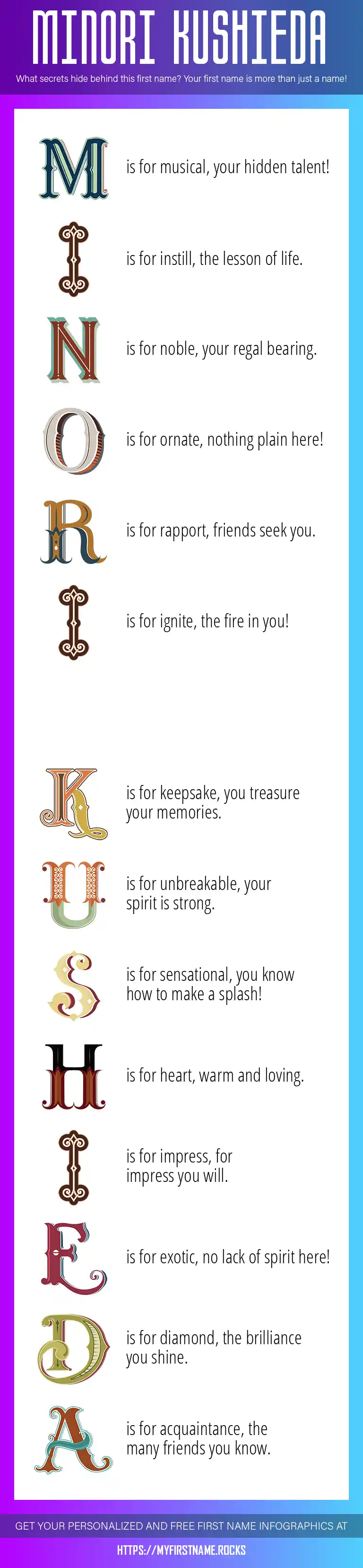 MINORI KUSHIEDA

What secrets hide behind this first name? Your first name is more than just a name!

M is for musical, your hidden talent!

I is for instill, the lesson of life.

N is for noble, your regal bearing.

O is for ornate, nothing plain here!

R is for rapport, friends seek you.

I is for ignite, the fire in you!

K is for keepsake, you treasure your memories.

U is for unbreakable, your spirit is strong.

S is for sensational, you know how to make a splash!

H is for heart, warm and loving.

I is for impress, for impress you will.

E is for exotic, no lack of spirit here!

D is for diamond, the brilliance you shine.

A is for acquaintance, the many friends you know.

GET YOUR PERSONALIZED AND FREE FIRST NAME INFOGRAPHICS AT

HTTPS://MYFIRSTNAME.ROCKS