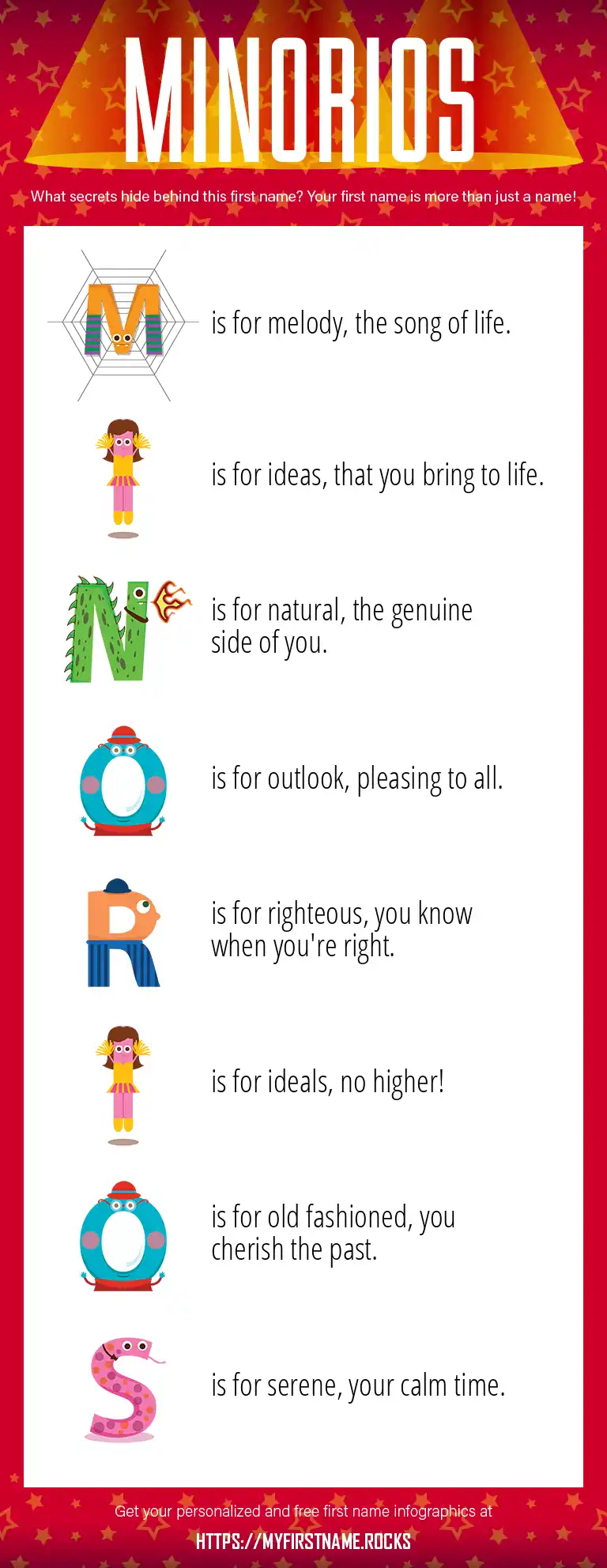 MINORIOS

What secrets hide behind this first name? Your first name is more than just a name!

M is for melody, the song of life.

I is for ideas, that you bring to life.

N is for natural, the genuine side of you.

O is for outlook, pleasing to all.

R is for righteous, you know when you're right.

I is for ideals, no higher!

O is for old fashioned, you cherish the past.

S is for serene, your calm time.

Get your personalized and free first name infographics at

HTTPS://MYFIRSTNAME.ROCKS