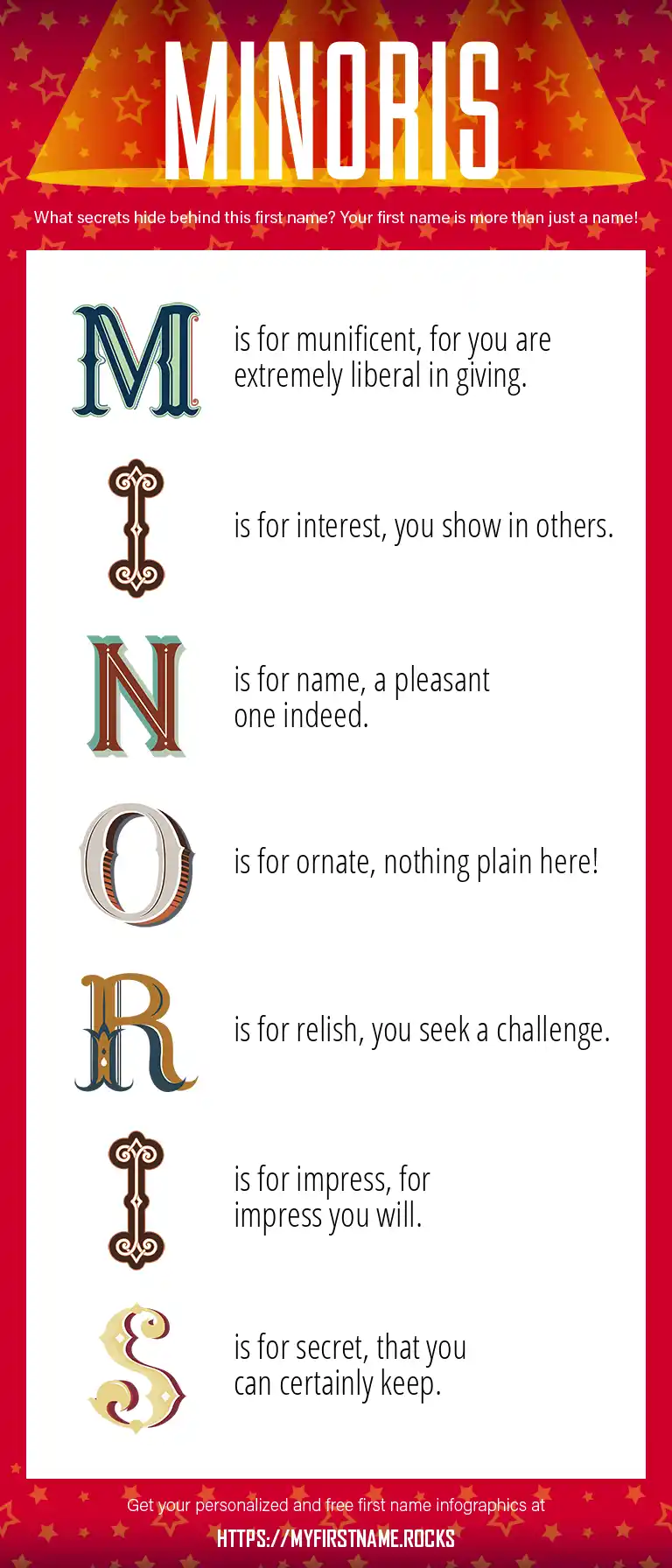 MINORIS

What secrets hide behind this first name? Your first name is more than just a name!

M is for munificent, for you are extremely liberal in giving.

I is for interest, you show in others.

N is for name, a pleasant one indeed.

O is for ornate, nothing plain here!

R is for relish, you seek a challenge.

I is for impress, for impress you will.

S is for secret, that you can certainly keep.

Get your personalized and free first name infographics at

HTTPS://MYFIRSTNAME.ROCKS