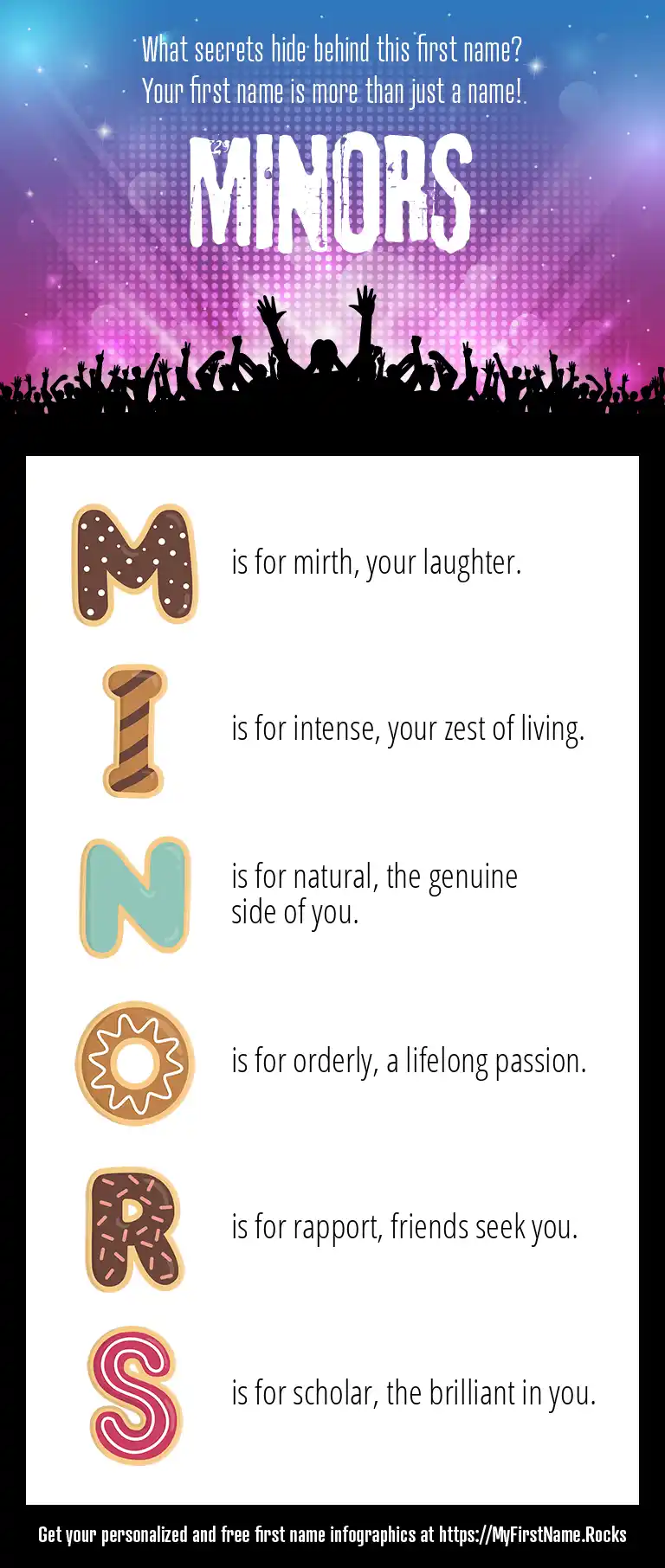 What secrets hide behind this first name?
Your first name is more than just a name!

MINORS

M is for mirth, your laughter.

I is for intense, your zest of living.

N is for natural, the genuine side of you.

O is for orderly, a lifelong passion.

R is for rapport, friends seek you.

S is for scholar, the brilliant in you.

Get your personalized and free first name infographics at https://MyFirstName.Rocks