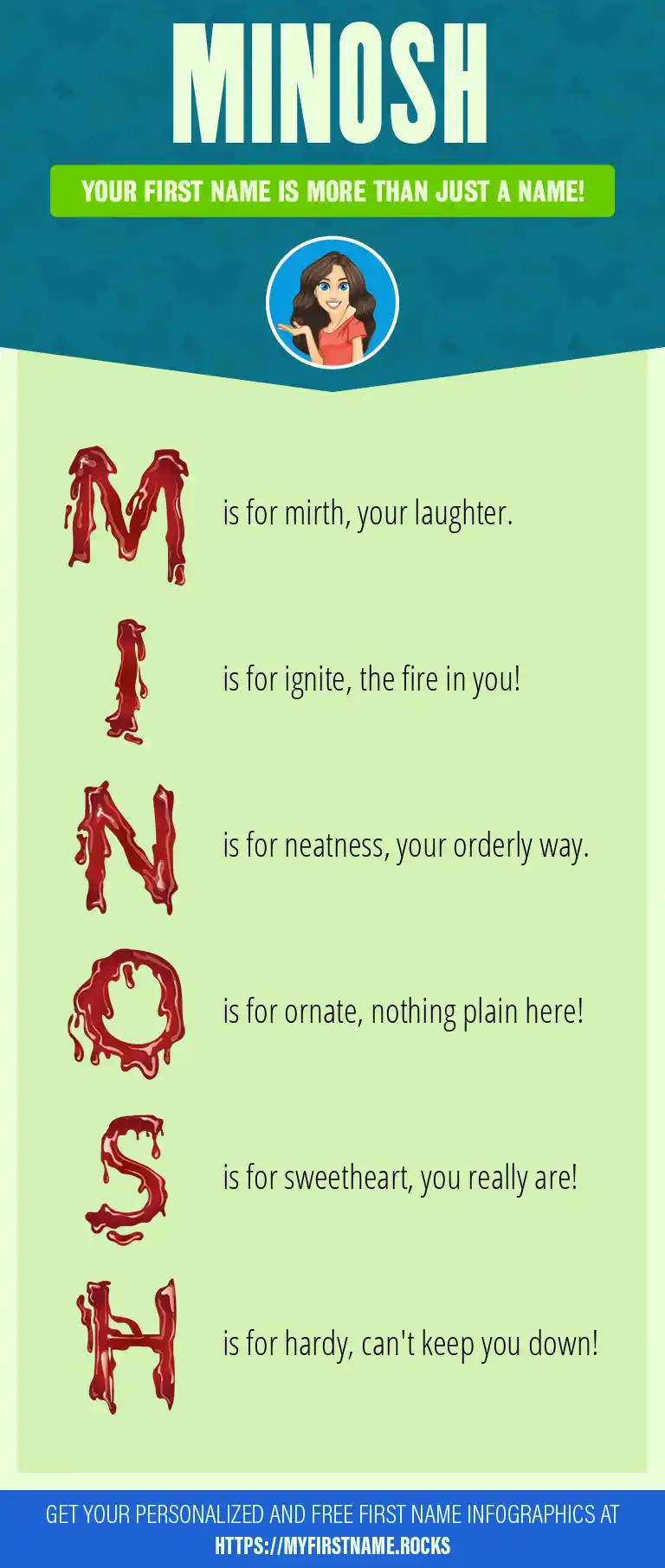 MINOSH

YOUR FIRST NAME IS MORE THAN JUST A NAME!

M is for mirth, your laughter.

I is for ignite, the fire in you!

N is for neatness, your orderly way.

O is for ornate, nothing plain here!

S is for sweetheart, you really are!

H is for hardy, can't keep you down!

GET YOUR PERSONALIZED AND FREE FIRST NAME INFOGRAPHICS AT HTTPS://MYFIRSTNAME.ROCKS