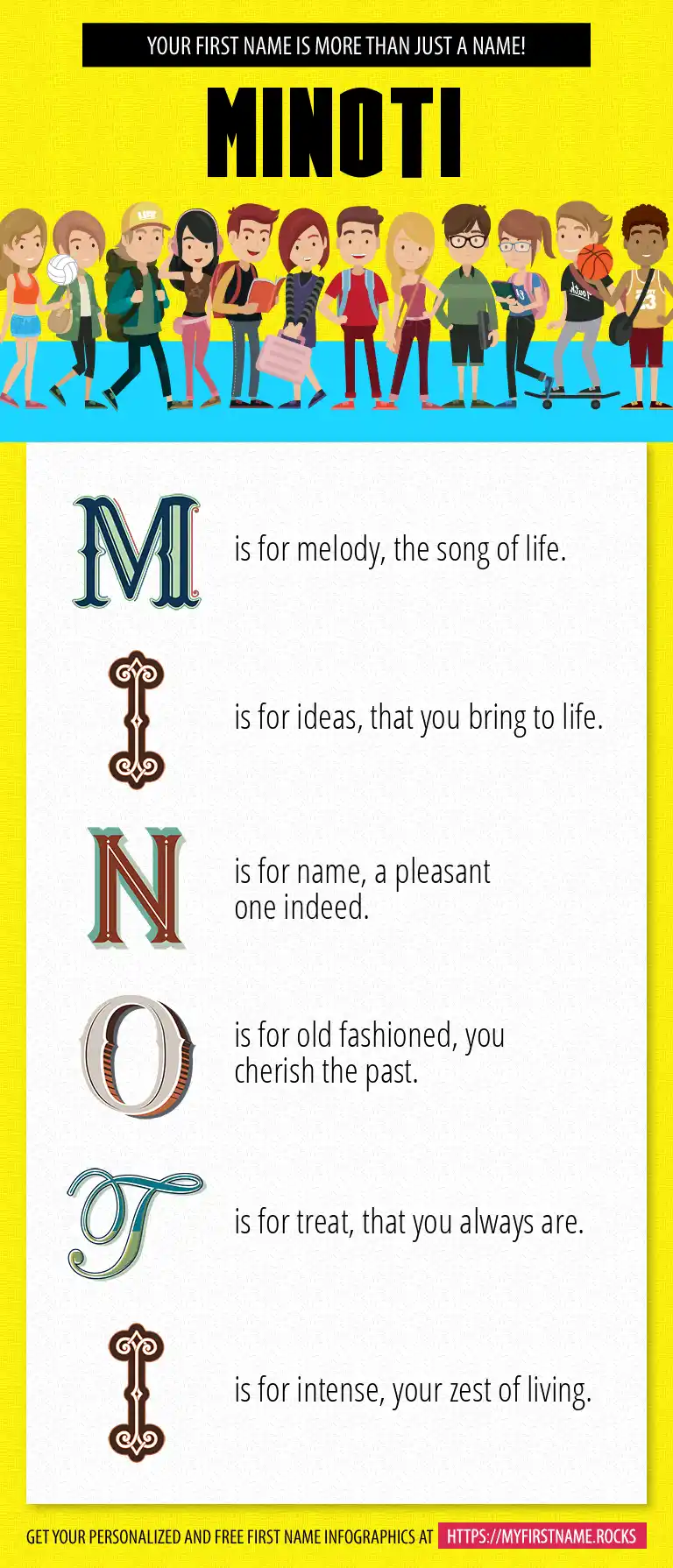 YOUR FIRST NAME IS MORE THAN JUST A NAME!

MINOTI

M is for melody, the song of life.

I is for ideas, that you bring to life.

N is for name, a pleasant one indeed.

O is for old fashioned, you cherish the past.

T is for treat, that you always are.

I is for intense, your zest of living.

GET YOUR PERSONALIZED AND FREE FIRST NAME INFOGRAPHICS AT HTTPS://MYFIRSTNAME.ROCKS