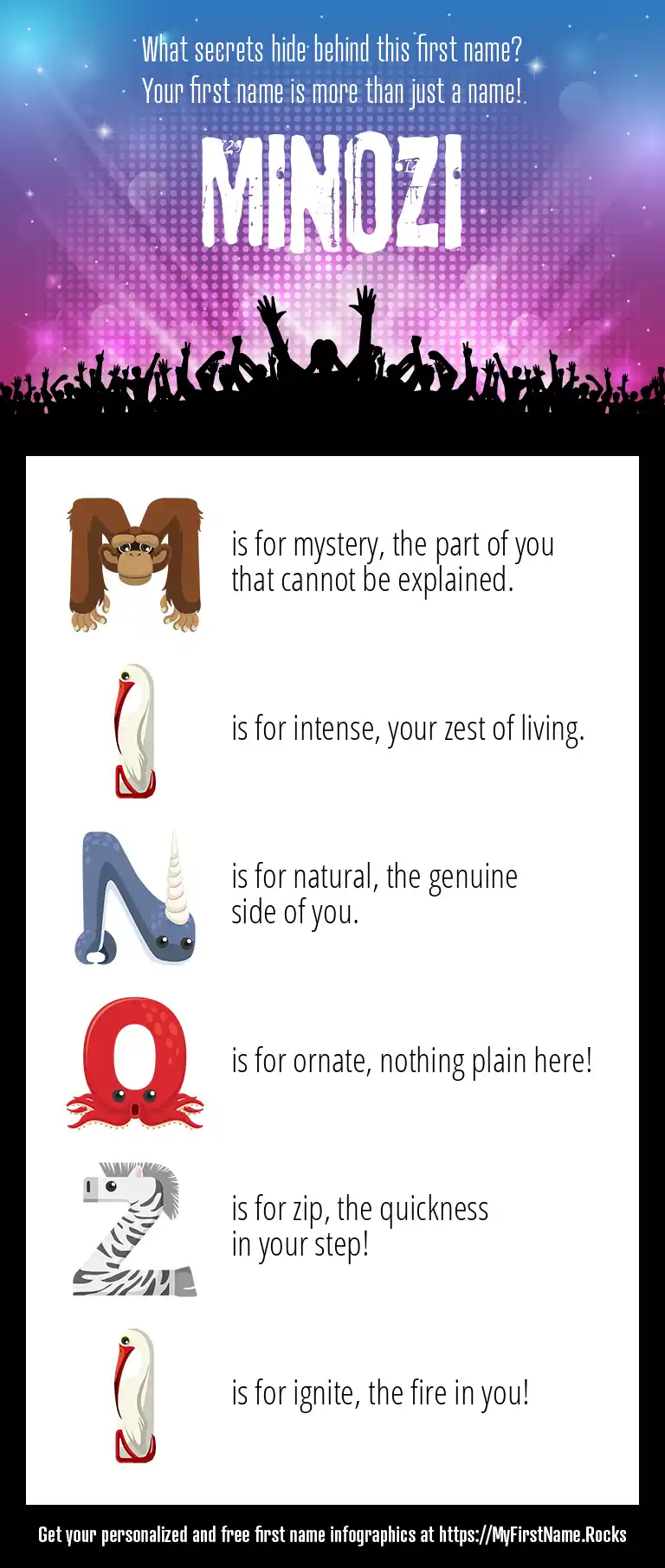 What secrets hide behind this first name?
Your first name is more than just a name!

MINOZI

M is for mystery, the part of you that cannot be explained.

I is for intense, your zest of living.

N is for natural, the genuine side of you.

O is for ornate, nothing plain here!

Z is for zip, the quickness in your step!

I is for ignite, the fire in you!

Get your personalized and free first name infographics at https://MyFirstName.Rocks