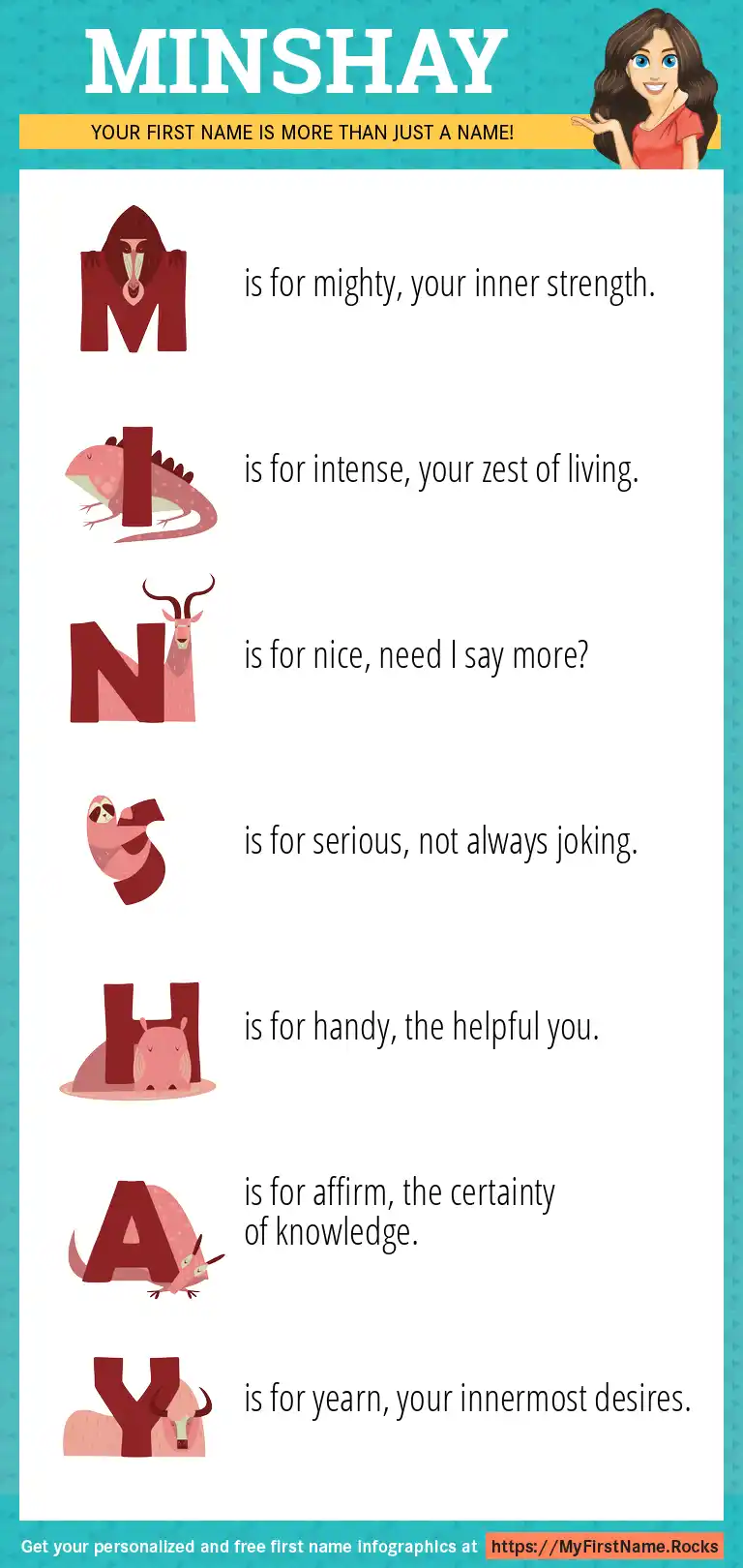 MINSHAY

YOUR FIRST NAME IS MORE THAN JUST A NAME!

M is for mighty, your inner strength.

I is for intense, your zest of living.

N is for nice, need I say more?

S is for serious, not always joking.

H is for handy, the helpful you.

A is for affirm, the certainty of knowledge.

Y is for yearn, your innermost desires.

Get your personalized and free first name infographics at https://MyFirstName.Rocks