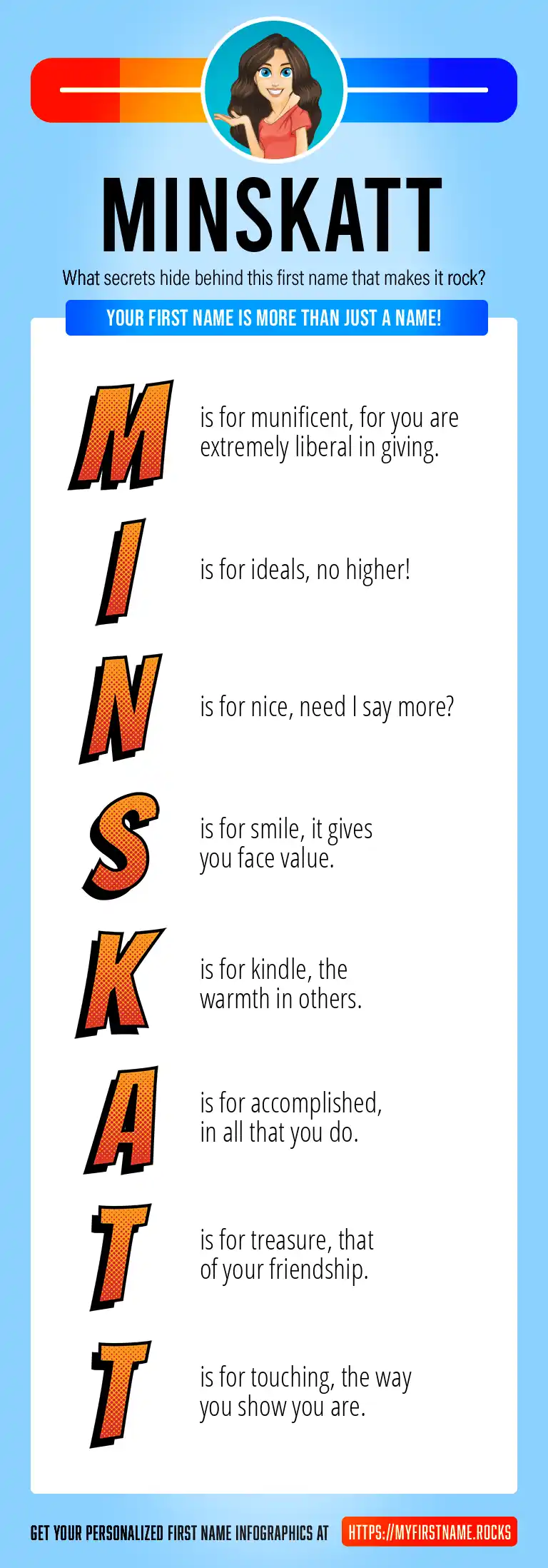 MINSKATT

What secrets hide behind this first name that makes it rock?

YOUR FIRST NAME IS MORE THAN JUST A NAME!

M is for munificent, for you are extremely liberal in giving.

I is for ideals, no higher!

N is for nice, need I say more?

S is for smile, it gives you face value.

K is for kindle, the warmth in others.

A is for accomplished, in all that you do.

T is for treasure, that of your friendship.

T is for touching, the way you show you are.

GET YOUR PERSONALIZED FIRST NAME INFOGRAPHICS AT HTTPS://MYFIRSTNAME.ROCKS