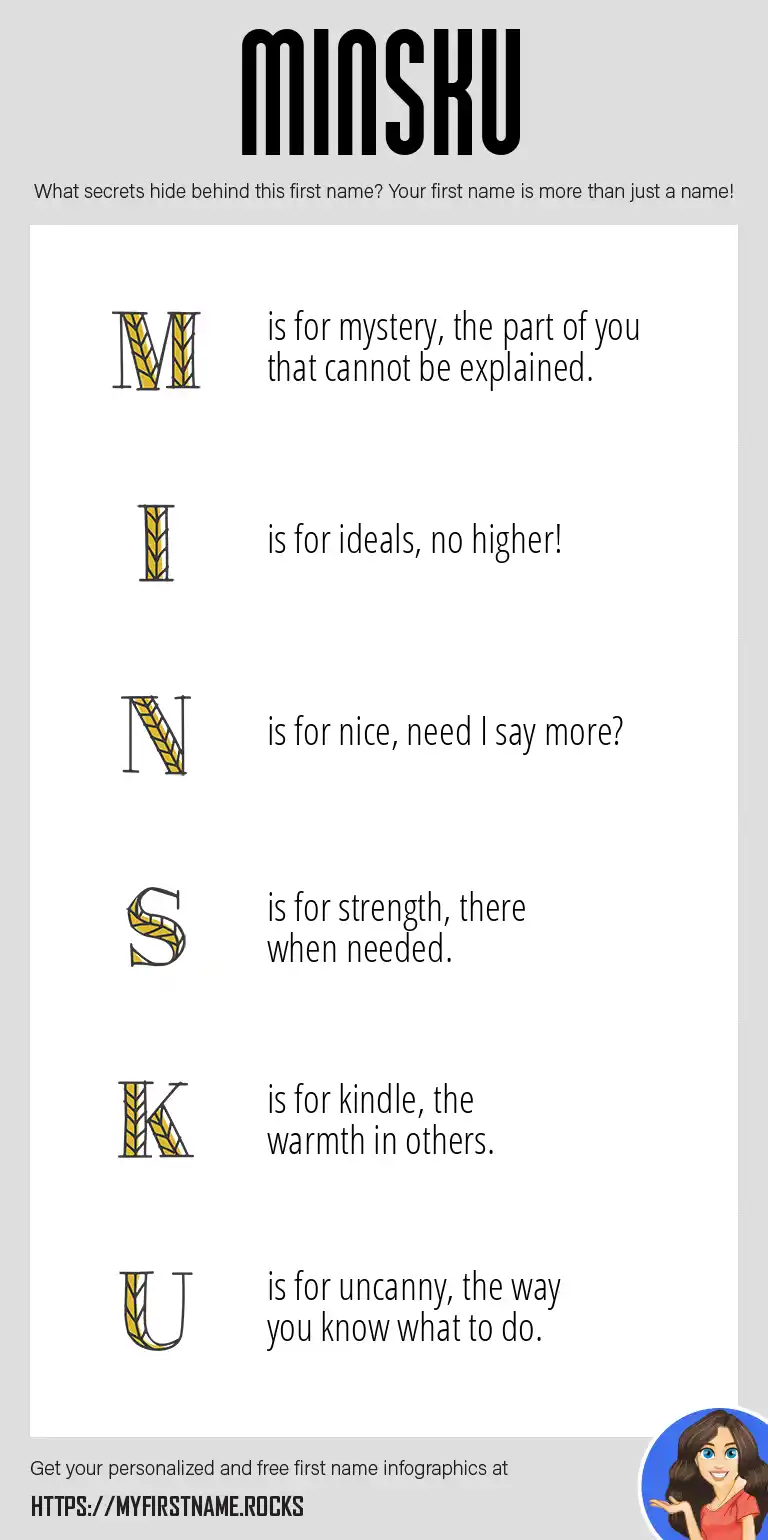 MINSKU

What secrets hide behind this first name? Your first name is more than just a name!

M is for mystery, the part of you that cannot be explained.

I is for ideals, no higher!

N is for nice, need I say more?

S is for strength, there when needed.

K is for kindle, the warmth in others.

U is for uncanny, the way you know what to do.

Get your personalized and free first name infographics at

HTTPS://MYFIRSTNAME.ROCKS