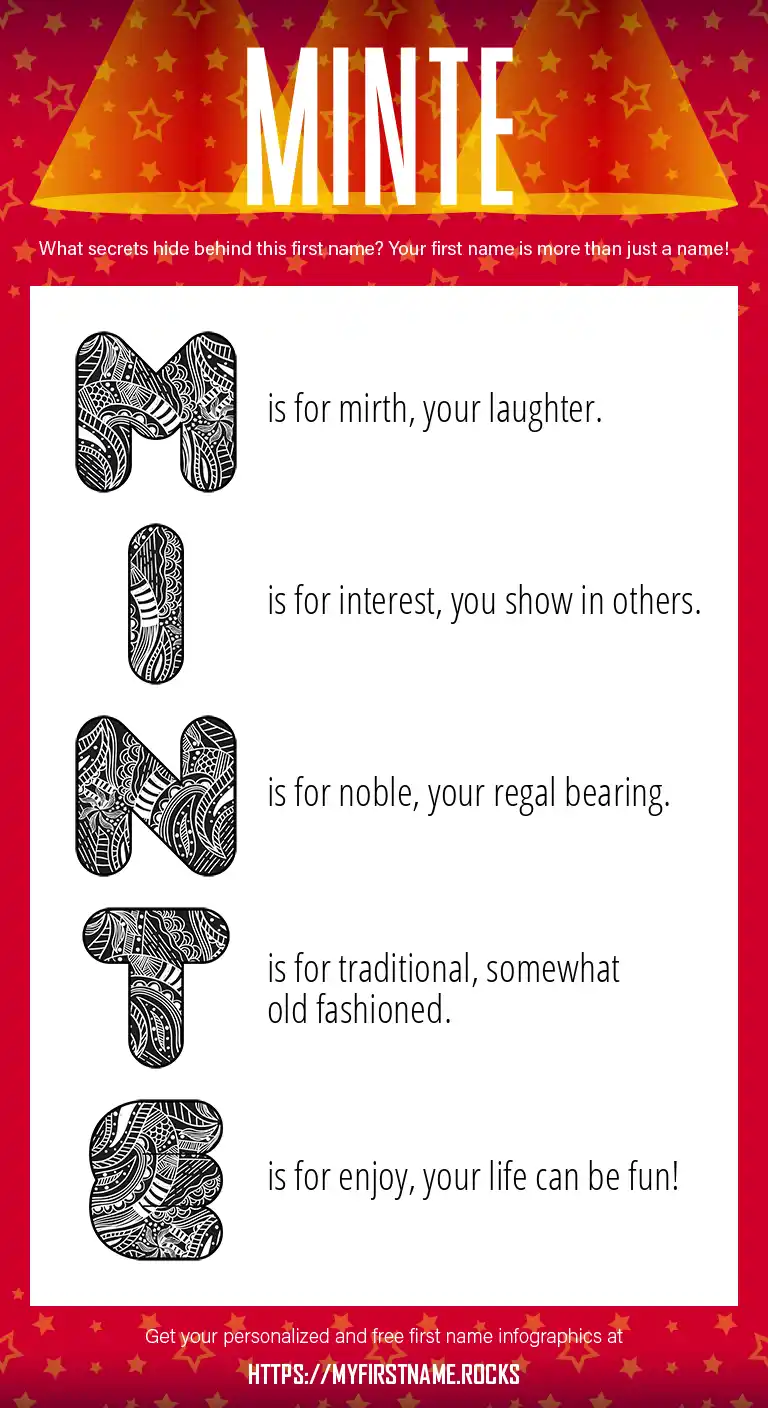 MINTE

What secrets hide behind this first name? Your first name is more than just a name!

M is for mirth, your laughter.

I is for interest, you show in others.

N is for noble, your regal bearing.

T is for traditional, somewhat old fashioned.

E is for enjoy, your life can be fun!

Get your personalized and free first name infographics at

HTTPS://MYFIRSTNAME.ROCKS