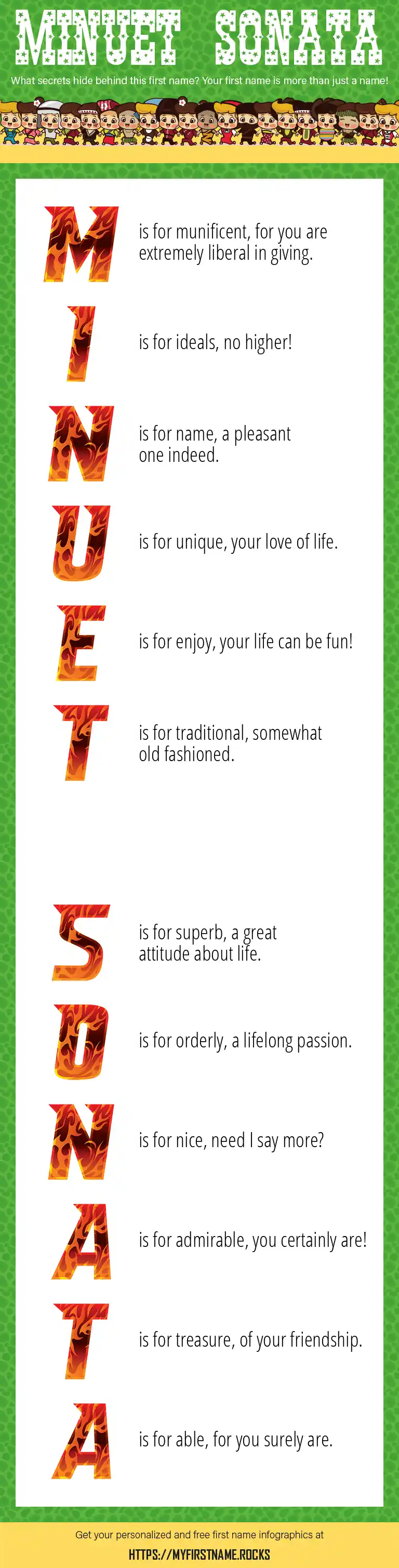 MINUET SONATA

What secrets hide behind this first name? Your first name is more than just a name!

M is for munificent, for you are extremely liberal in giving.

I is for ideals, no higher!

N is for name, a pleasant one indeed.

U is for unique, your love of life.

E is for enjoy, your life can be fun!

T is for traditional, somewhat old fashioned.

S is for superb, a great attitude about life.

O is for orderly, a lifelong passion.

N is for nice, need I say more?

A is for admirable, you certainly are!

T is for treasure, of your friendship.

A is for able, for you surely are.

Get your personalized and free first name infographics at

HTTPS://MYFIRSTNAME.ROCKS