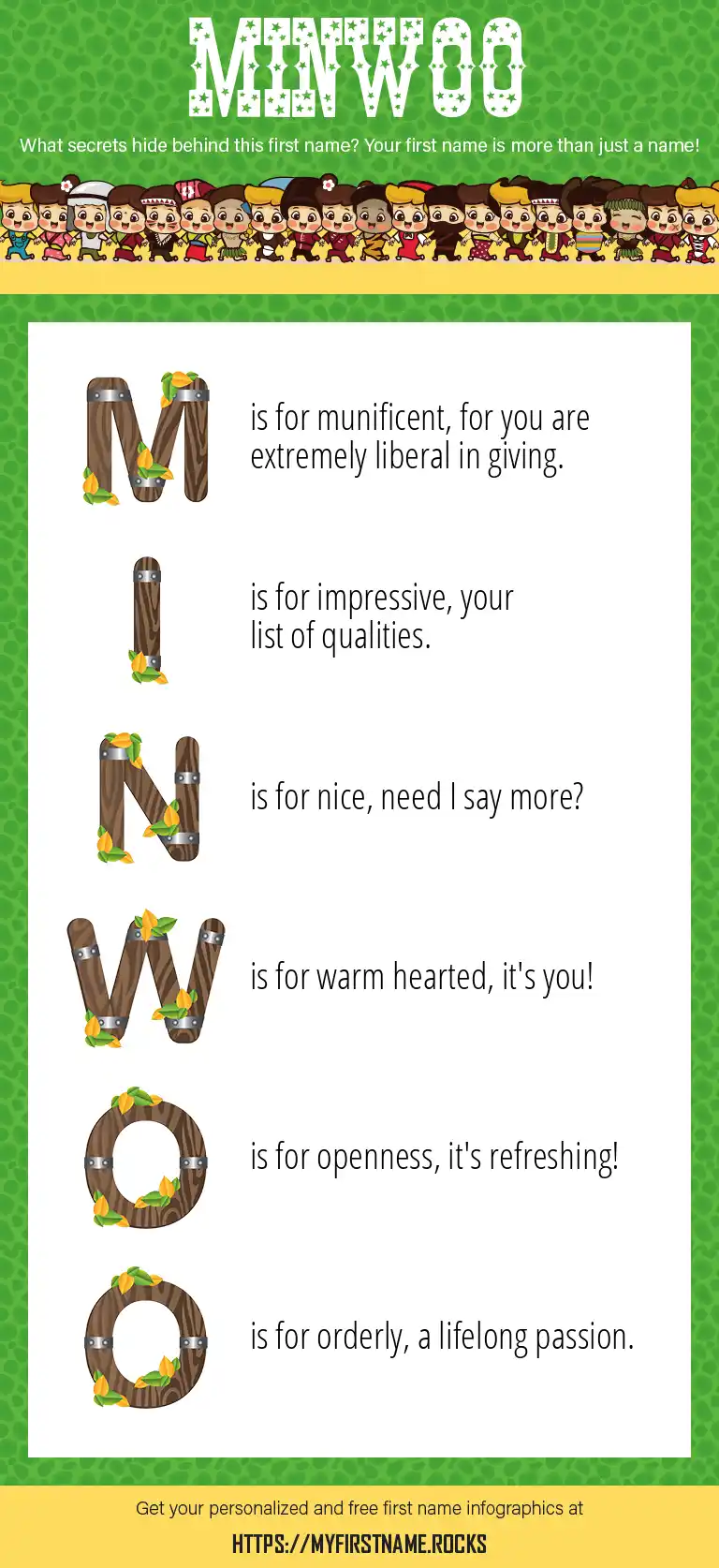 MINWOO

What secrets hide behind this first name? Your first name is more than just a name!

M is for munificent, for you are extremely liberal in giving.

I is for impressive, your list of qualities.

N is for nice, need I say more?

W is for warm hearted, it's you!

O is for openness, it's refreshing!

O is for orderly, a lifelong passion.

Get your personalized and free first name infographics at

HTTPS://MYFIRSTNAME.ROCKS