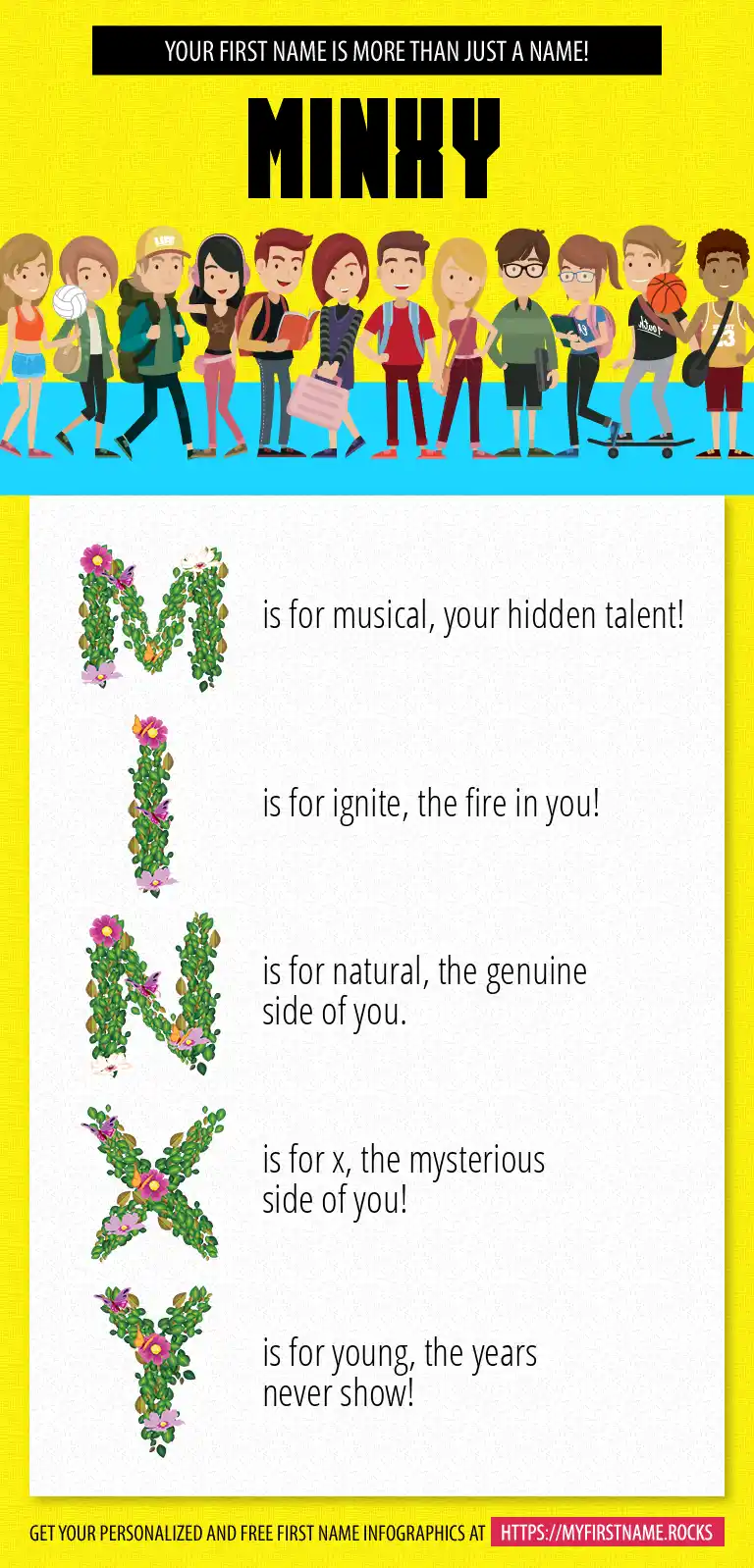 YOUR FIRST NAME IS MORE THAN JUST A NAME!

MINXY

M is for musical, your hidden talent!

I is for ignite, the fire in you!

N is for natural, the genuine side of you.

X is for x, the mysterious side of you!

Y is for young, the years never show!

GET YOUR PERSONALIZED AND FREE FIRST NAME INFOGRAPHICS AT HTTPS://MYFIRSTNAME.ROCKS