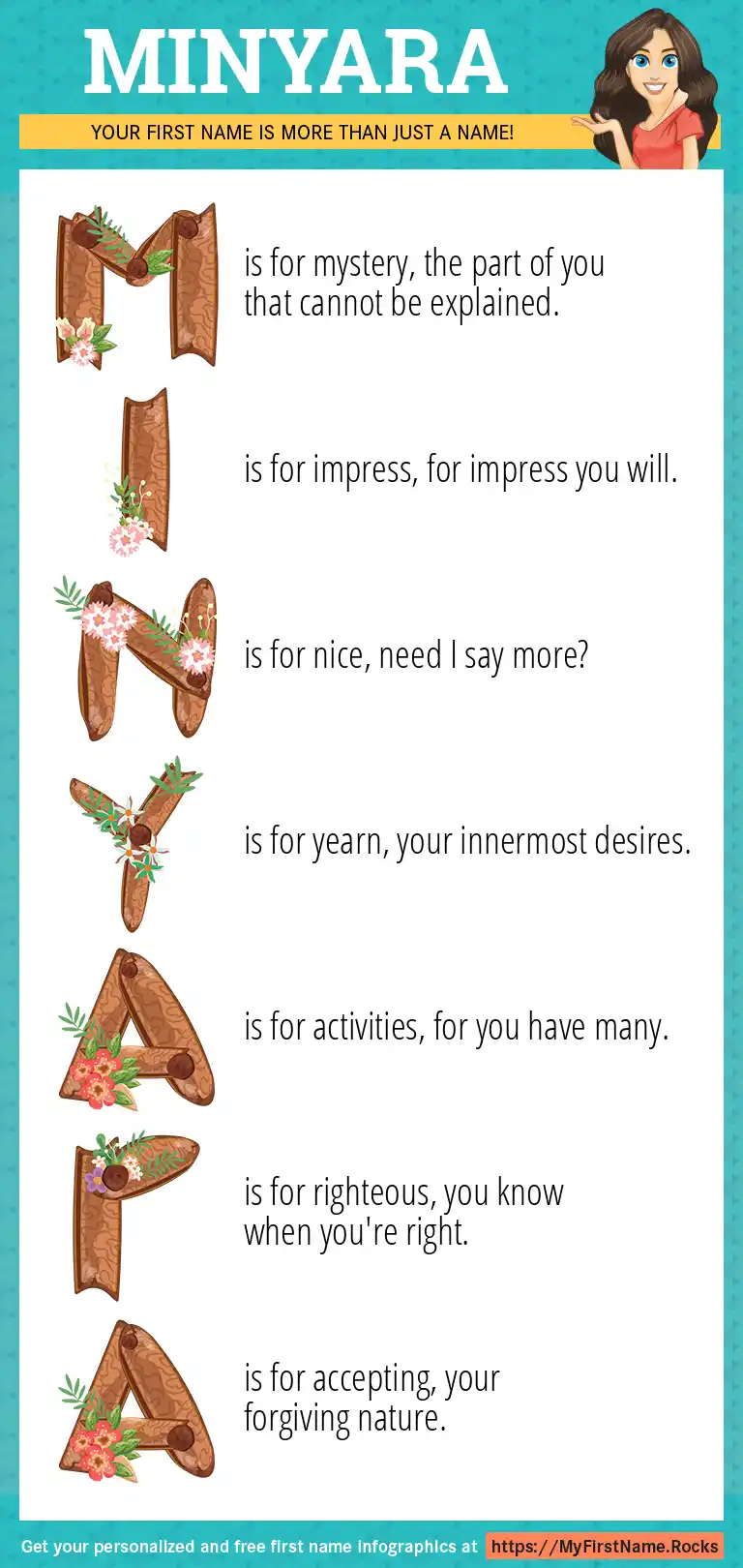 MINYARA

YOUR FIRST NAME IS MORE THAN JUST A NAME!

M is for mystery, the part of you that cannot be explained.

I is for impress, for impress you will.

N is for nice, need I say more?

Y is for yearn, your innermost desires.

A is for activities, for you have many.

R is for righteous, you know when you're right.

A is for accepting, your forgiving nature.

Get your personalized and free first name infographics at https://MyFirstName.Rocks