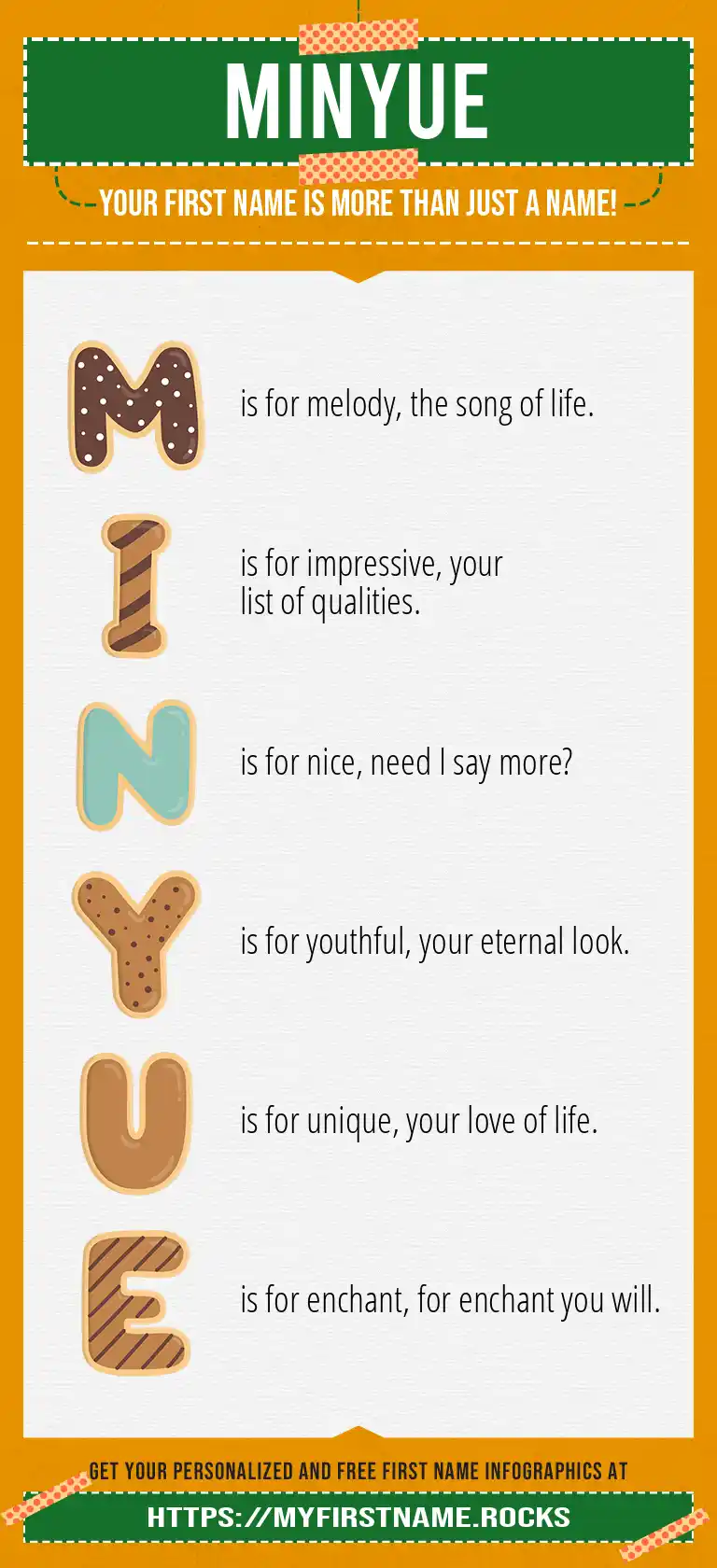 MINYUE

YOUR FIRST NAME IS MORE THAN JUST A NAME!

M is for melody, the song of life.

I is for impressive, your list of qualities.

N is for nice, need I say more?

Y is for youthful, your eternal look.

U is for unique, your love of life.

E is for enchant, for enchant you will.

GET YOUR PERSONALIZED AND FREE FIRST NAME INFOGRAPHICS AT

HTTPS://MYFIRSTNAME.ROCKS