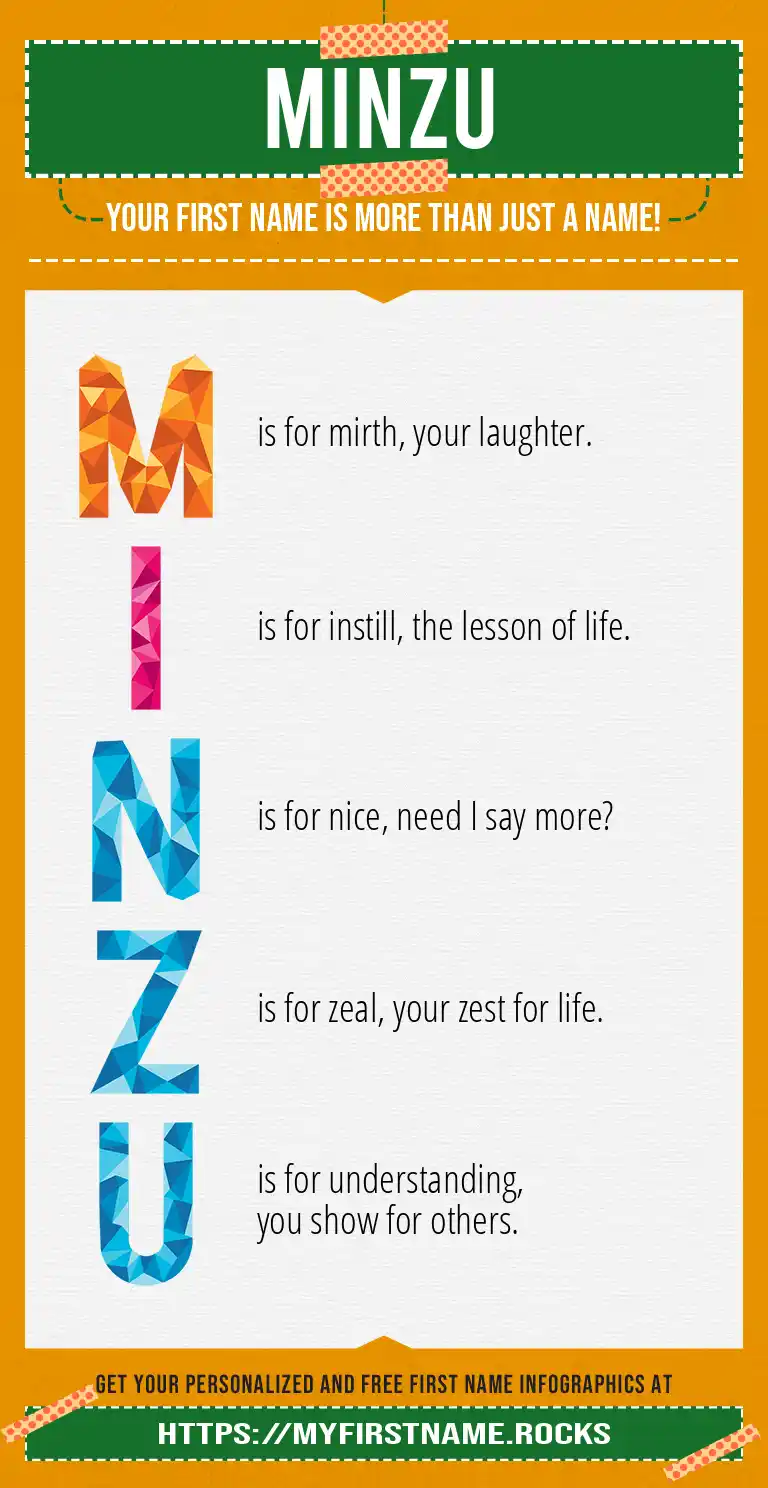 MINZU

YOUR FIRST NAME IS MORE THAN JUST A NAME!

M is for mirth, your laughter.

I is for instill, the lesson of life.

N is for nice, need I say more?

Z is for zeal, your zest for life.

U is for understanding, you show for others.

GET YOUR PERSONALIZED AND FREE FIRST NAME INFOGRAPHICS AT

HTTPS://MYFIRSTNAME.ROCKS