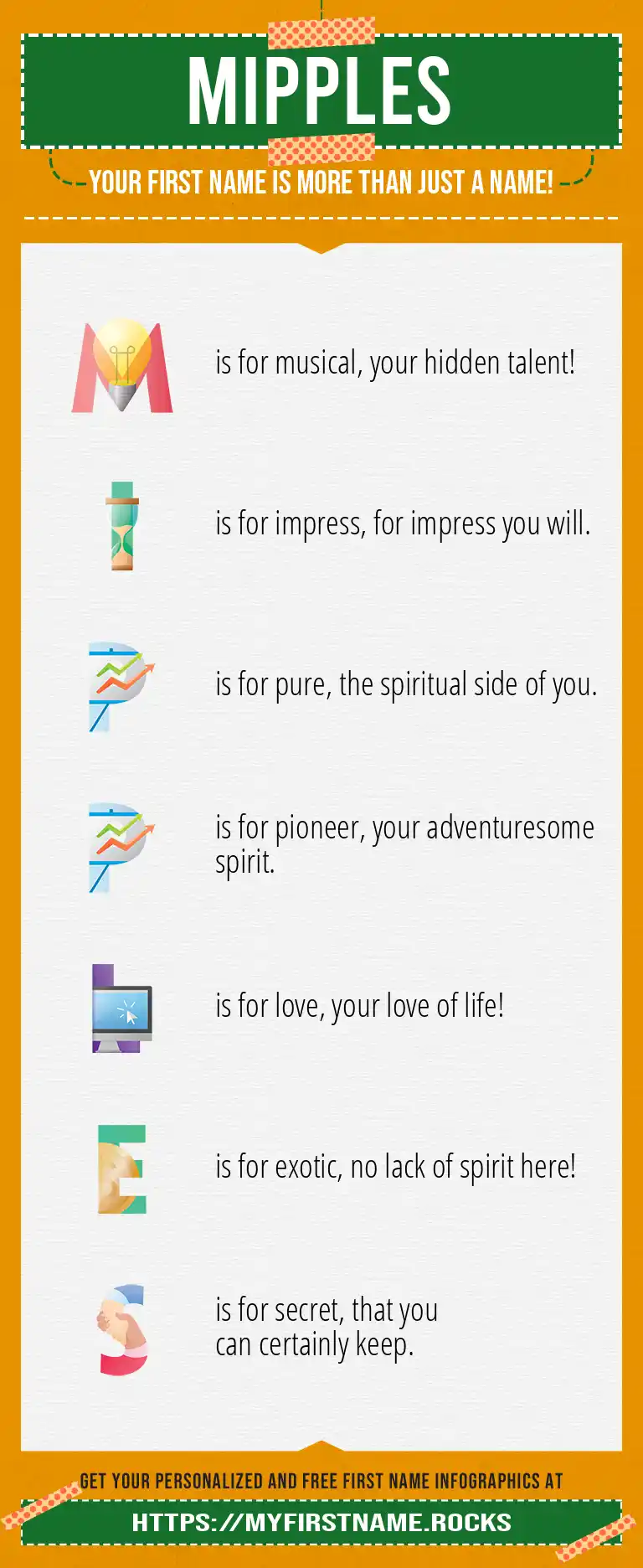 MIPPLES

YOUR FIRST NAME IS MORE THAN JUST A NAME!

M is for musical, your hidden talent!

I is for impress, for impress you will.

P is for pure, the spiritual side of you.

P is for pioneer, your adventuresome spirit.

L is for love, your love of life!

E is for exotic, no lack of spirit here!

S is for secret, that you can certainly keep.

GET YOUR PERSONALIZED AND FREE FIRST NAME INFOGRAPHICS AT

HTTPS://MYFIRSTNAME.ROCKS