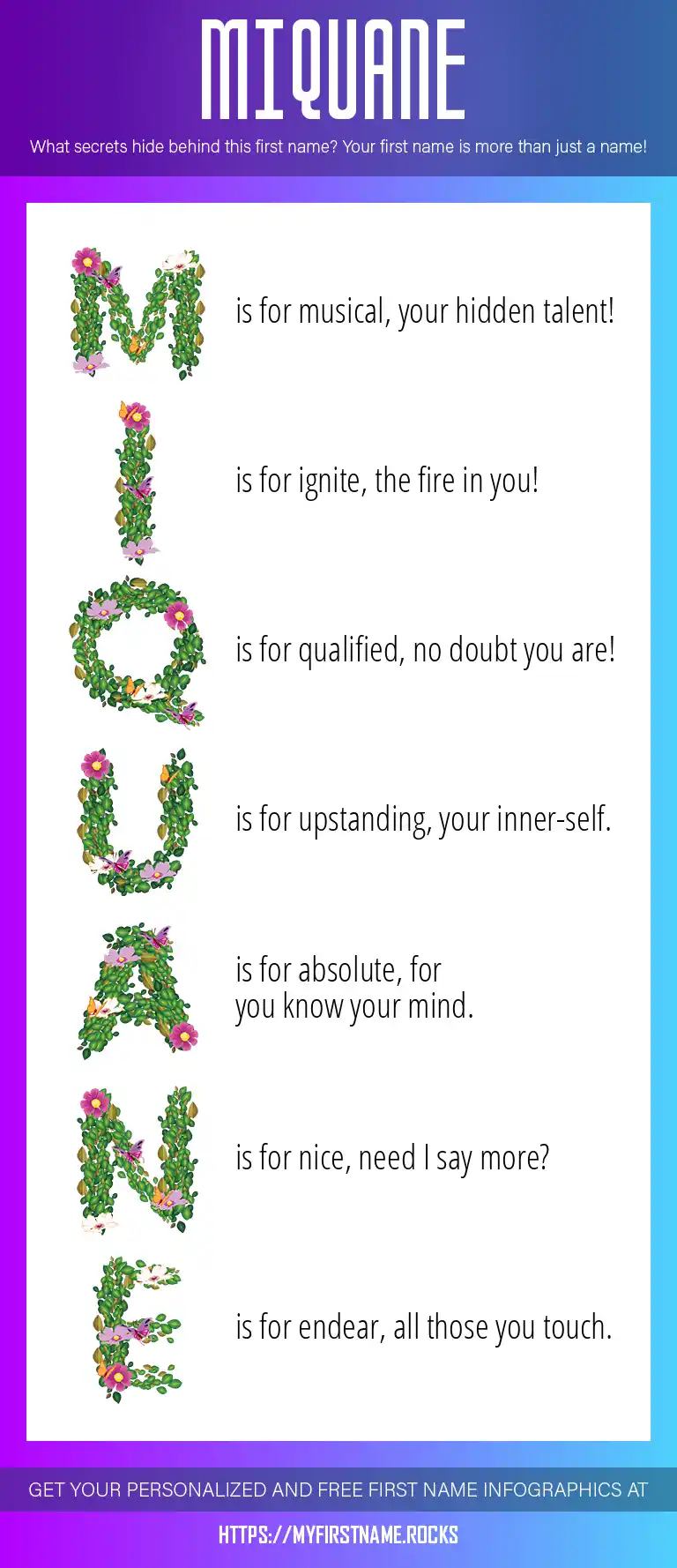 MIQUANE

What secrets hide behind this first name? Your first name is more than just a name!

M is for musical, your hidden talent!

I is for ignite, the fire in you!

Q is for qualified, no doubt you are!

U is for upstanding, your inner-self.

A is for absolute, for you know your mind.

N is for nice, need I say more?

E is for endear, all those you touch.

GET YOUR PERSONALIZED AND FREE FIRST NAME INFOGRAPHICS AT

HTTPS://MYFIRSTNAME.ROCKS