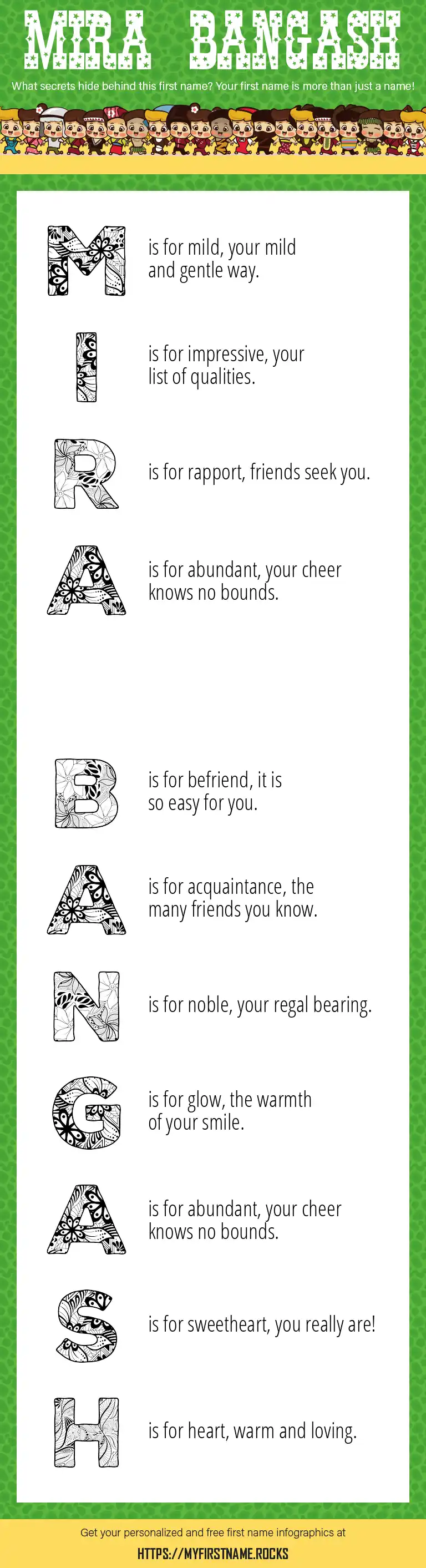 MIRA BANGASH

What secrets hide behind this first name? Your first name is more than just a name!

M is for mild, your mild and gentle way.

I is for impressive, your list of qualities.

R is for rapport, friends seek you.

A is for abundant, your cheer knows no bounds.

B is for befriend, it is so easy for you.

A is for acquaintance, the many friends you know.

N is for noble, your regal bearing.

G is for glow, the warmth of your smile.

A is for abundant, your cheer knows no bounds.

S is for sweetheart, you really are!

H is for heart, warm and loving.

Get your personalized and free first name infographics at

HTTPS://MYFIRSTNAME.ROCKS