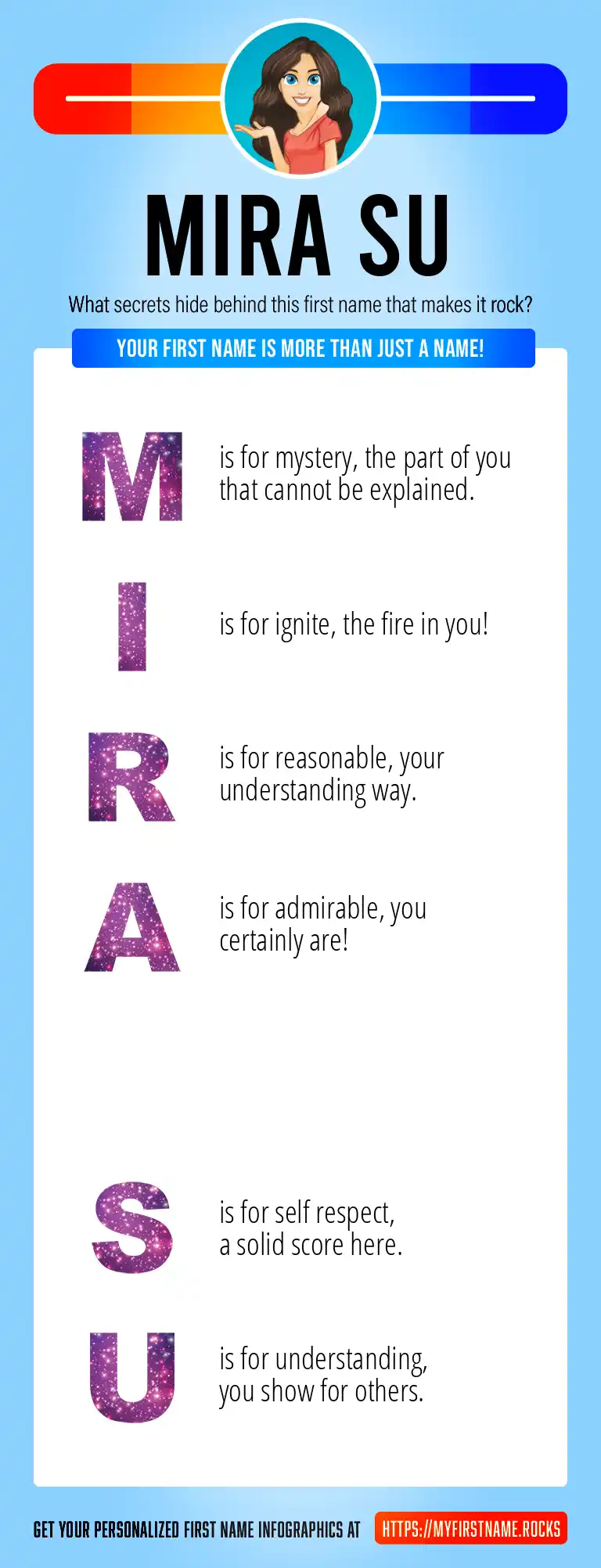 MIRA SU

What secrets hide behind this first name that makes it rock?

YOUR FIRST NAME IS MORE THAN JUST A NAME!

M is for mystery, the part of you that cannot be explained.

I is for ignite, the fire in you!

R is for reasonable, your understanding way.

A is for admirable, you certainly are!

S is for self respect, a solid score here.

U is for understanding, you show for others.

GET YOUR PERSONALIZED FIRST NAME INFOGRAPHICS AT HTTPS://MYFIRSTNAME.ROCKS