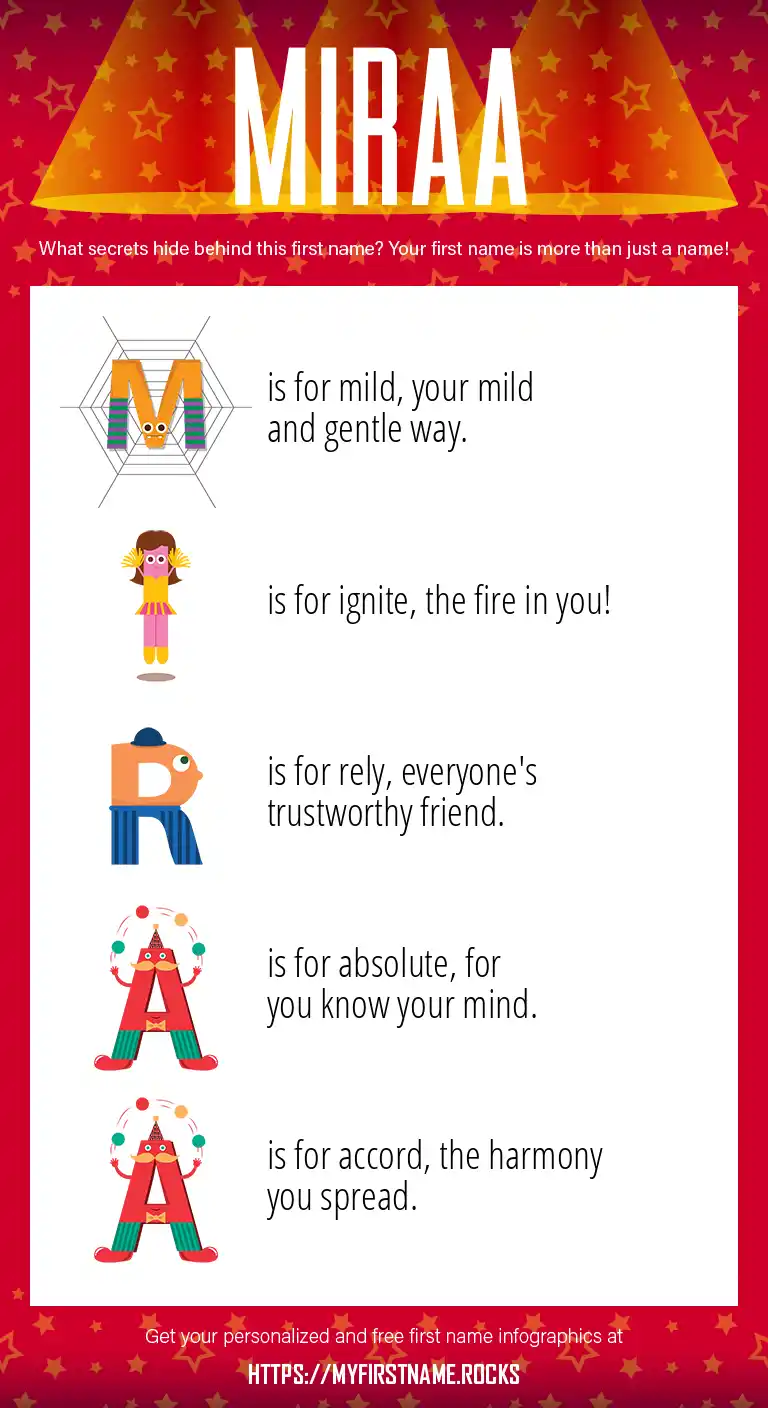 MIRAA

What secrets hide behind this first name? Your first name is more than just a name!

M is for mild, your mild and gentle way.

I is for ignite, the fire in you!

R is for rely, everyone's trustworthy friend.

A is for absolute, for you know your mind.

A is for accord, the harmony you spread.

Get your personalized and free first name infographics at

HTTPS://MYFIRSTNAME.ROCKS