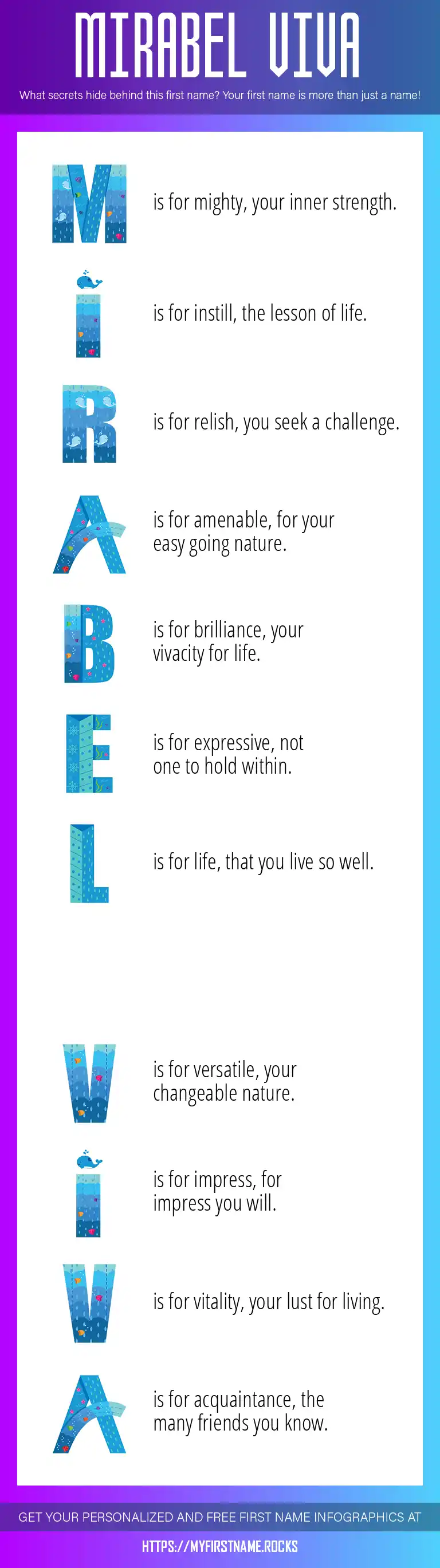 MIRABEL VIVA

What secrets hide behind this first name? Your first name is more than just a name!

M is for mighty, your inner strength.

I is for instill, the lesson of life.

R is for relish, you seek a challenge.

A is for amenable, for your easy going nature.

B is for brilliance, your vivacity for life.

E is for expressive, not one to hold within.

L is for life, that you live so well.

V is for versatile, your changeable nature.

I is for impress, for impress you will.

V is for vitality, your lust for living.

A is for acquaintance, the many friends you know.

GET YOUR PERSONALIZED AND FREE FIRST NAME INFOGRAPHICS AT

HTTPS://MYFIRSTNAME.ROCKS