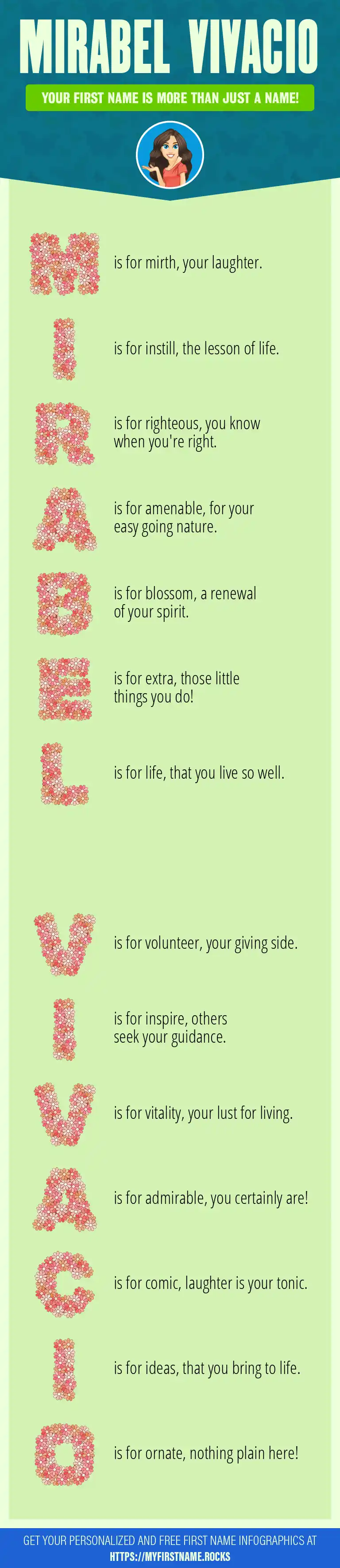 MIRABEL VIVACIO

YOUR FIRST NAME IS MORE THAN JUST A NAME!

M is for mirth, your laughter.

I is for instill, the lesson of life.

R is for righteous, you know when you're right.

A is for amenable, for your easy going nature.

B is for blossom, a renewal of your spirit.

E is for extra, those little things you do!

L is for life, that you live so well.

V is for volunteer, your giving side.

I is for inspire, others seek your guidance.

V is for vitality, your lust for living.

A is for admirable, you certainly are!

C is for comic, laughter is your tonic.

I is for ideas, that you bring to life.

O is for ornate, nothing plain here!

GET YOUR PERSONALIZED AND FREE FIRST NAME INFOGRAPHICS AT HTTPS://MYFIRSTNAME.ROCKS