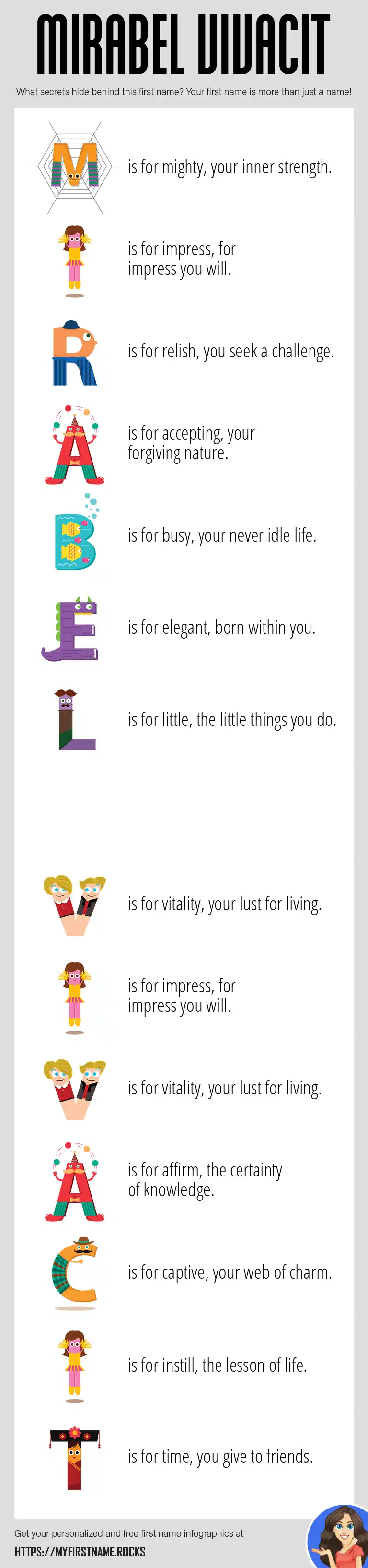 MIRABEL VIVACIT

What secrets hide behind this first name? Your first name is more than just a name!

M is for mighty, your inner strength.

I is for impress, for impress you will.

R is for relish, you seek a challenge.

A is for accepting, your forgiving nature.

B is for busy, your never idle life.

E is for elegant, born within you.

L is for little, the little things you do.

V is for vitality, your lust for living.

I is for impress, for impress you will.

V is for vitality, your lust for living.

A is for affirm, the certainty of knowledge.

C is for captive, your web of charm.

I is for instill, the lesson of life.

T is for time, you give to friends.

Get your personalized and free first name infographics at

HTTPS://MYFIRSTNAME.ROCKS