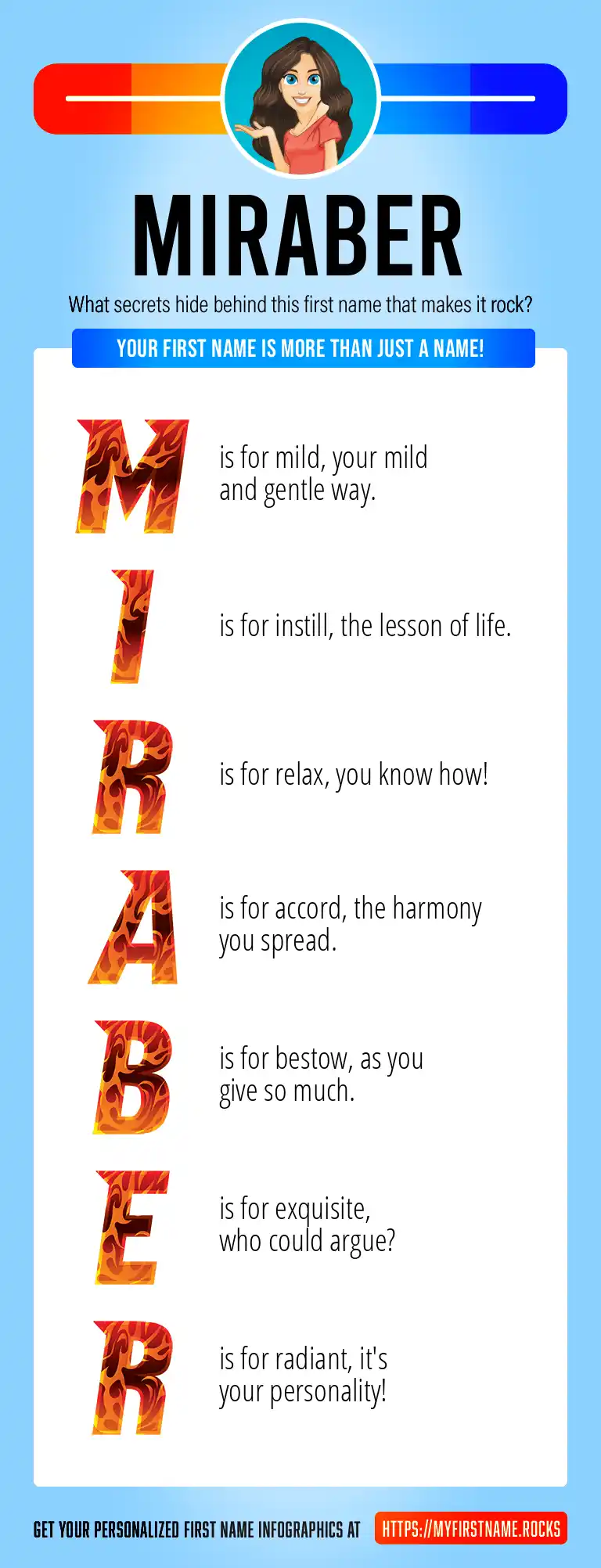 MIRABER

What secrets hide behind this first name that makes it rock?

YOUR FIRST NAME IS MORE THAN JUST A NAME!

M is for mild, your mild and gentle way.

I is for instill, the lesson of life.

R is for relax, you know how!

A is for accord, the harmony you spread.

B is for bestow, as you give so much.

E is for exquisite, who could argue?

R is for radiant, it's your personality!

GET YOUR PERSONALIZED FIRST NAME INFOGRAPHICS AT HTTPS://MYFIRSTNAME.ROCKS