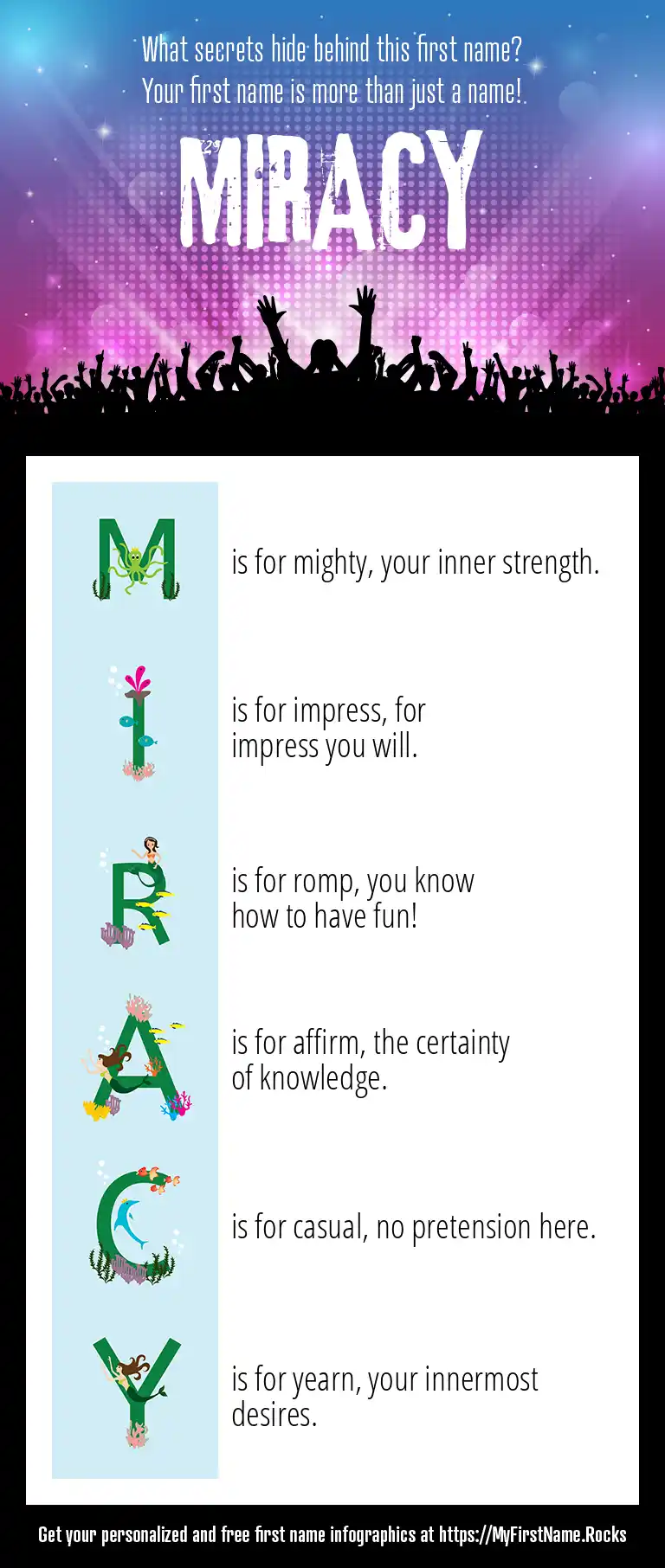 What secrets hide behind this first name?
Your first name is more than just a name!

MIRACY

M is for mighty, your inner strength.

I is for impress, for impress you will.

R is for romp, you know how to have fun!

A is for affirm, the certainty of knowledge.

C is for casual, no pretension here.

Y is for yearn, your innermost desires.

Get your personalized and free first name infographics at https://MyFirstName.Rocks