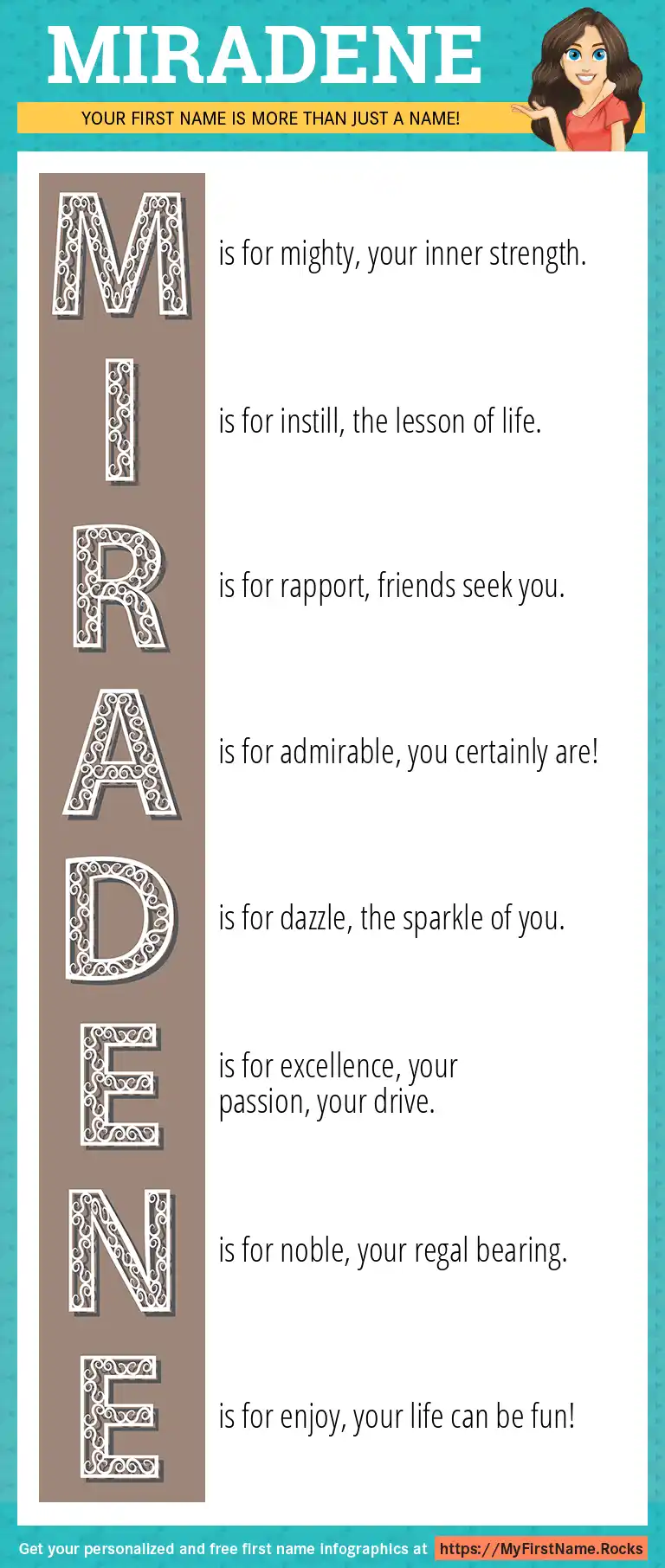 MIRADENE

YOUR FIRST NAME IS MORE THAN JUST A NAME!

M is for mighty, your inner strength.

I is for instill, the lesson of life.

R is for rapport, friends seek you.

A is for admirable, you certainly are!

D is for dazzle, the sparkle of you.

E is for excellence, your passion, your drive.

N is for noble, your regal bearing.

E is for enjoy, your life can be fun!

Get your personalized and free first name infographics at https://MyFirstName.Rocks