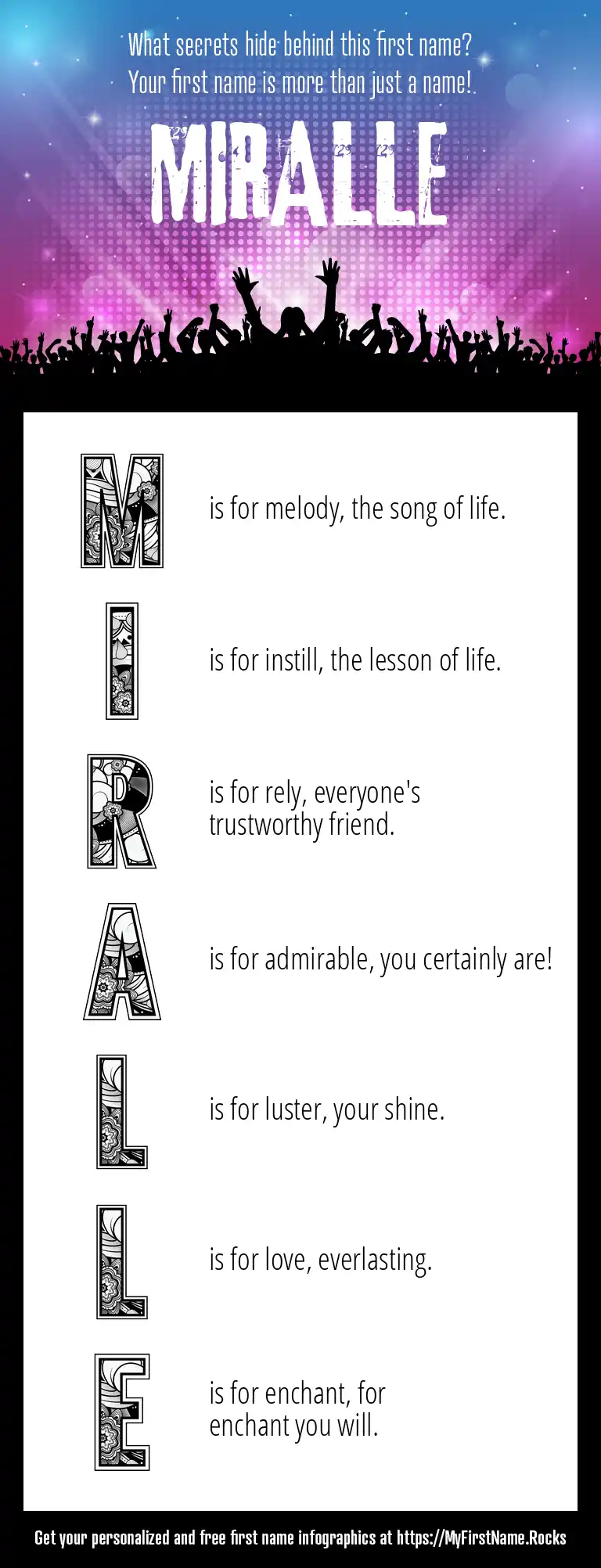 What secrets hide behind this first name?
Your first name is more than just a name!

MIRALLE

M is for melody, the song of life.

I is for instill, the lesson of life.

R is for rely, everyone's trustworthy friend.

A is for admirable, you certainly are!

L is for luster, your shine.

L is for love, everlasting.

E is for enchant, for enchant you will.

Get your personalized and free first name infographics at https://MyFirstName.Rocks