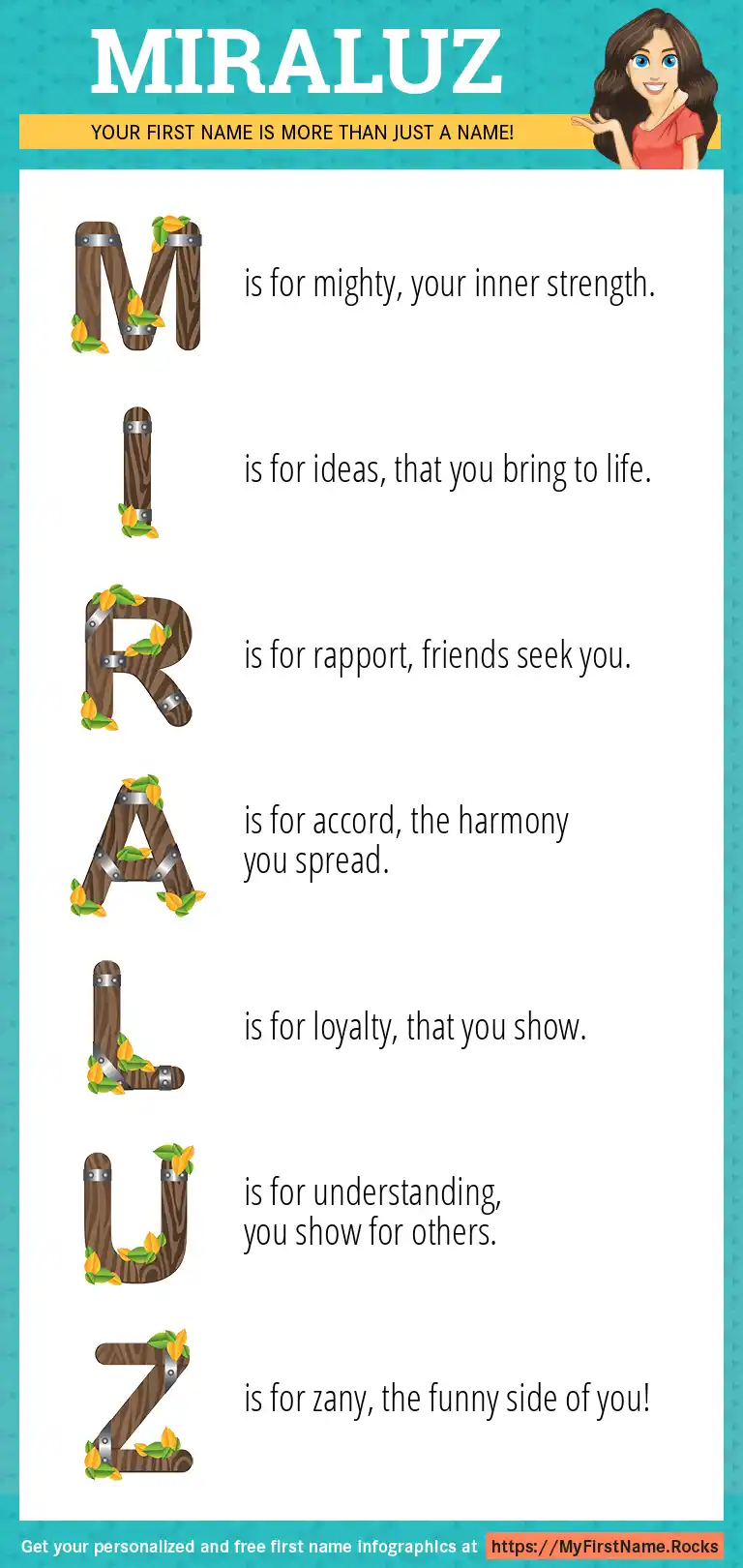 MIRALUZ

YOUR FIRST NAME IS MORE THAN JUST A NAME!

M is for mighty, your inner strength.

I is for ideas, that you bring to life.

R is for rapport, friends seek you.

A is for accord, the harmony you spread.

L is for loyalty, that you show.

U is for understanding, you show for others.

Z is for zany, the funny side of you!

Get your personalized and free first name infographics at https://MyFirstName.Rocks