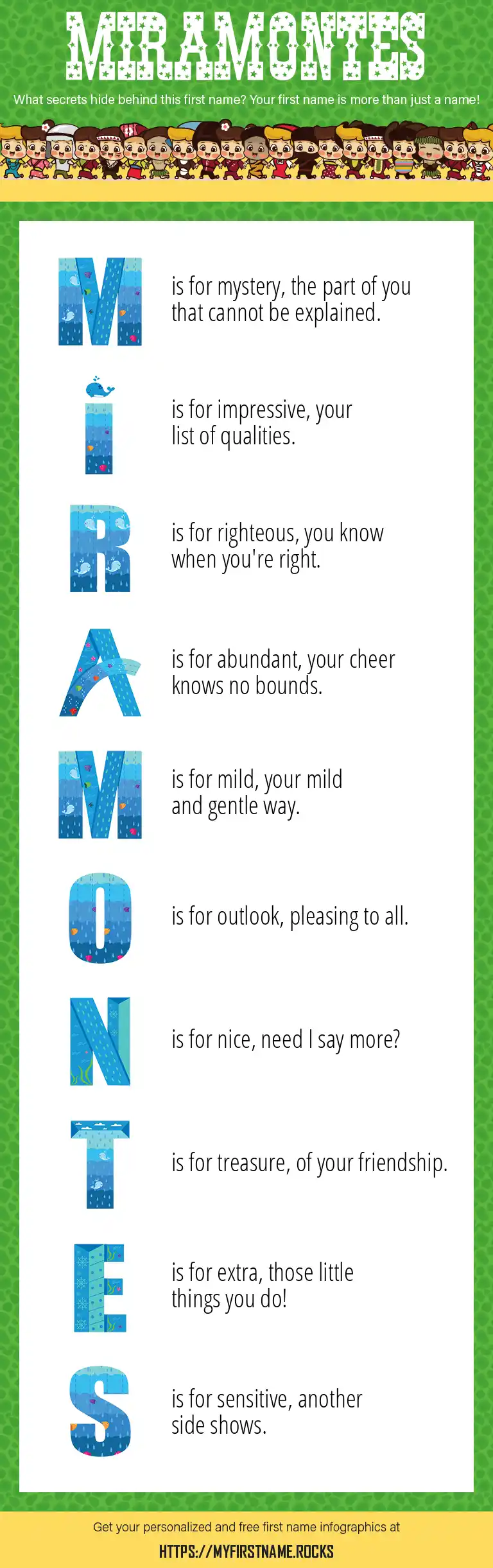 MIRAMONTES

What secrets hide behind this first name? Your first name is more than just a name!

M is for mystery, the part of you that cannot be explained.

I is for impressive, your list of qualities.

R is for righteous, you know when you're right.

A is for abundant, your cheer knows no bounds.

M is for mild, your mild and gentle way.

O is for outlook, pleasing to all.

N is for nice, need I say more?

T is for treasure, of your friendship.

E is for extra, those little things you do!

S is for sensitive, another side shows.

Get your personalized and free first name infographics at

HTTPS://MYFIRSTNAME.ROCKS