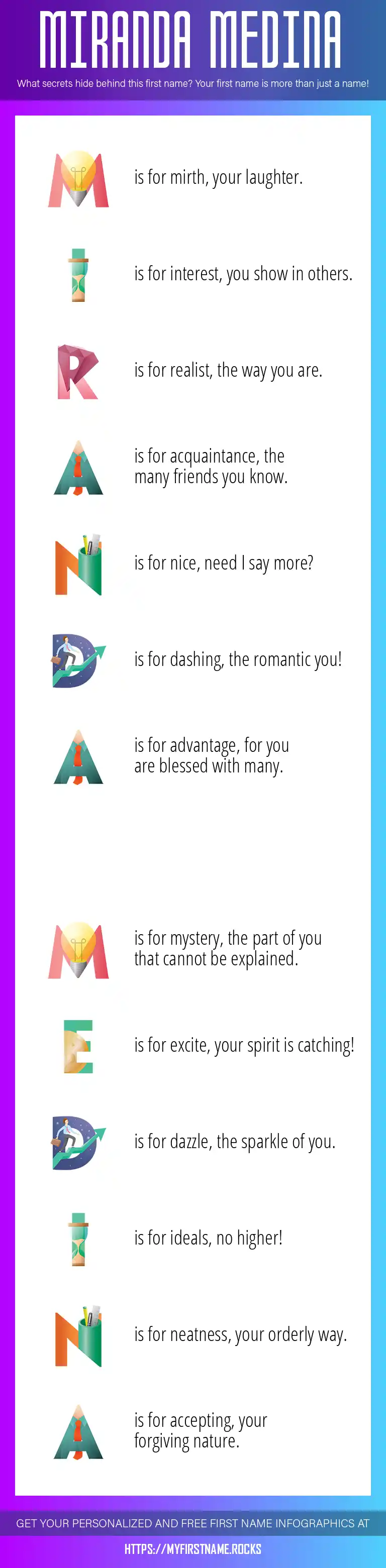 MIRANDA MEDINA

What secrets hide behind this first name? Your first name is more than just a name!

M is for mirth, your laughter.

I is for interest, you show in others.

R is for realist, the way you are.

A is for acquaintance, the many friends you know.

N is for nice, need I say more?

D is for dashing, the romantic you!

A is for advantage, for you are blessed with many.

M is for mystery, the part of you that cannot be explained.

E is for excite, your spirit is catching!

D is for dazzle, the sparkle of you.

I is for ideals, no higher!

N is for neatness, your orderly way.

A is for accepting, your forgiving nature.

GET YOUR PERSONALIZED AND FREE FIRST NAME INFOGRAPHICS AT

HTTPS://MYFIRSTNAME.ROCKS