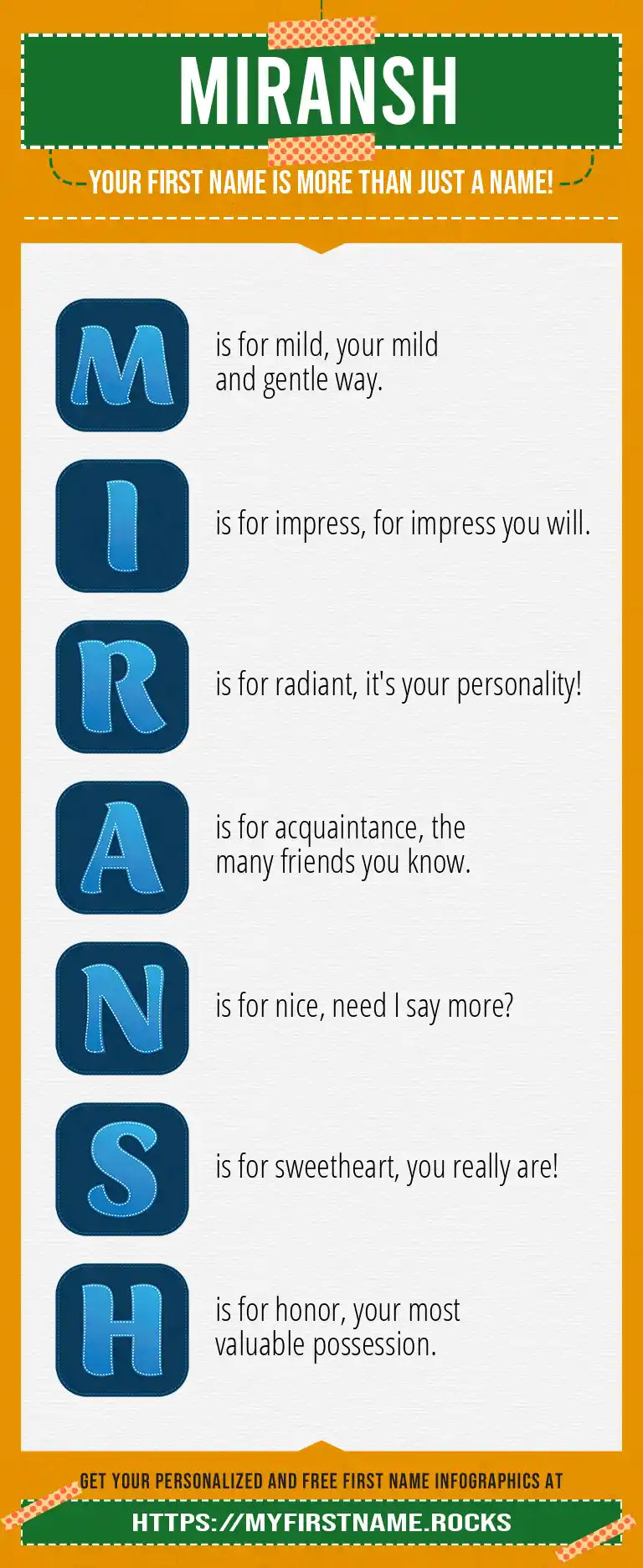 MIRANSH

YOUR FIRST NAME IS MORE THAN JUST A NAME!

M is for mild, your mild and gentle way.

I is for impress, for impress you will.

R is for radiant, it's your personality!

A is for acquaintance, the many friends you know.

N is for nice, need I say more?

S is for sweetheart, you really are!

H is for honor, your most valuable possession.

GET YOUR PERSONALIZED AND FREE FIRST NAME INFOGRAPHICS AT

HTTPS://MYFIRSTNAME.ROCKS