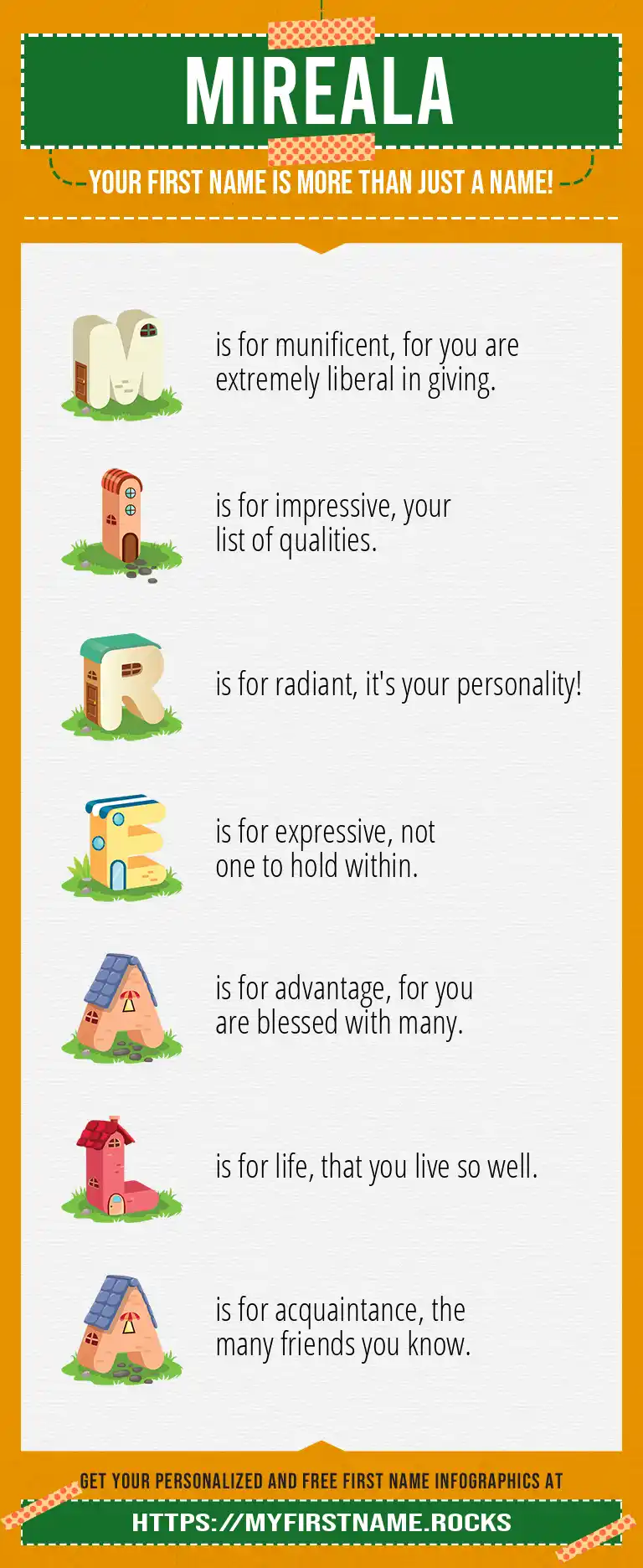 MIREALA

YOUR FIRST NAME IS MORE THAN JUST A NAME!

M is for munificent, for you are extremely liberal in giving.

I is for impressive, your list of qualities.

R is for radiant, it's your personality!

E is for expressive, not one to hold within.

A is for advantage, for you are blessed with many.

L is for life, that you live so well.

A is for acquaintance, the many friends you know.

GET YOUR PERSONALIZED AND FREE FIRST NAME INFOGRAPHICS AT

HTTPS://MYFIRSTNAME.ROCKS