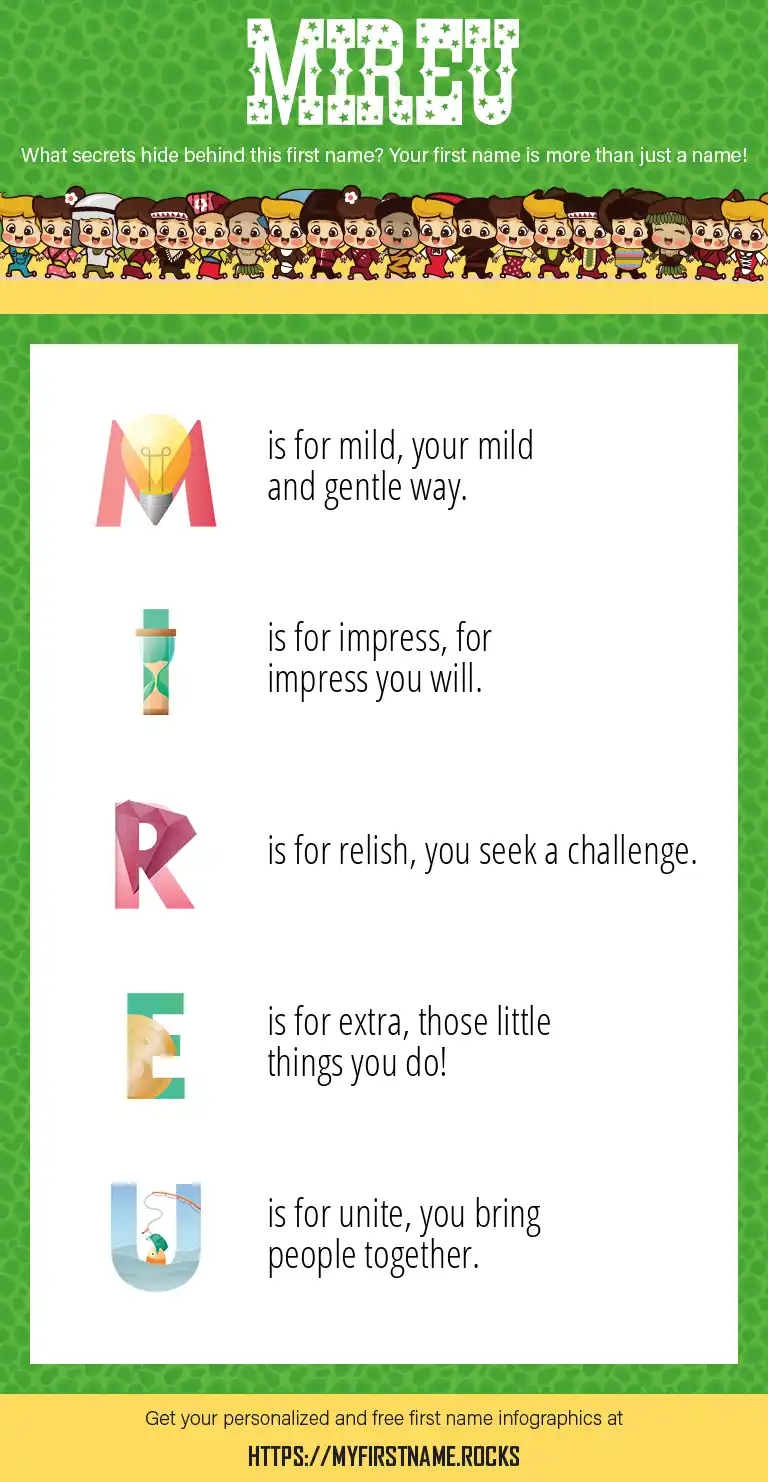 MIREU

What secrets hide behind this first name? Your first name is more than just a name!

M is for mild, your mild and gentle way.

I is for impress, for impress you will.

R is for relish, you seek a challenge.

E is for extra, those little things you do!

U is for unite, you bring people together.

Get your personalized and free first name infographics at

HTTPS://MYFIRSTNAME.ROCKS