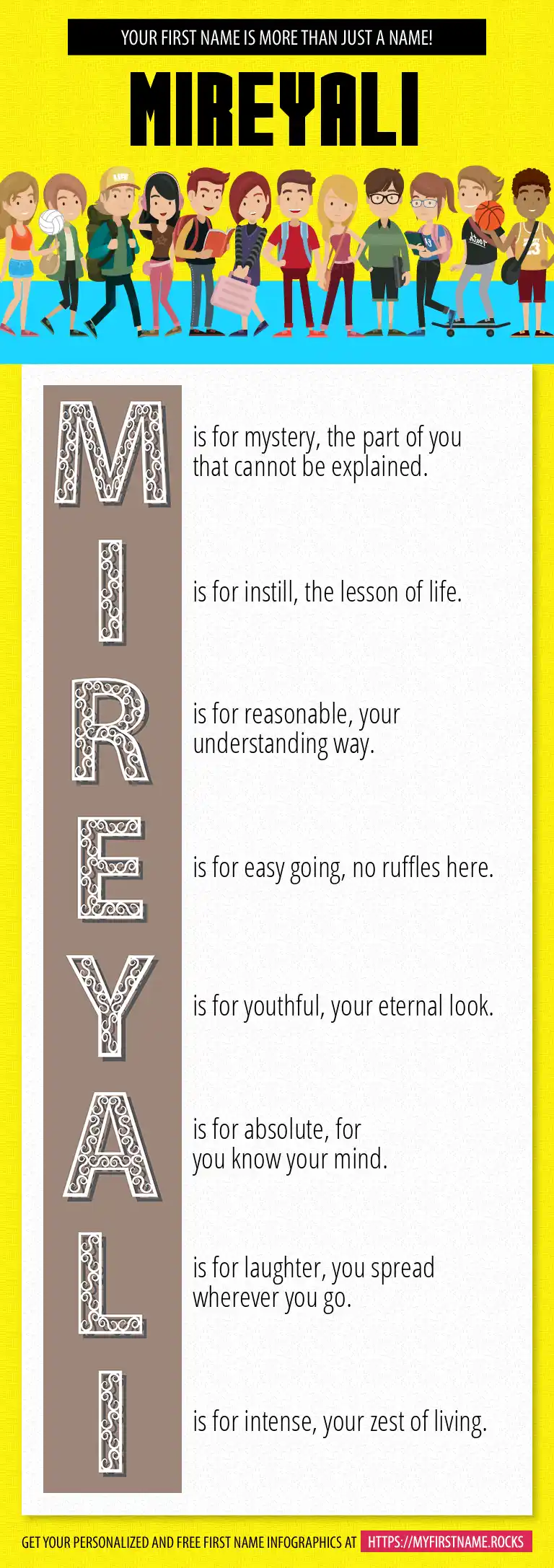 YOUR FIRST NAME IS MORE THAN JUST A NAME!

MIREYALI

M is for mystery, the part of you that cannot be explained.

I is for instill, the lesson of life.

R is for reasonable, your understanding way.

E is for easy going, no ruffles here.

Y is for youthful, your eternal look.

A is for absolute, for you know your mind.

L is for laughter, you spread wherever you go.

I is for intense, your zest of living.

GET YOUR PERSONALIZED AND FREE FIRST NAME INFOGRAPHICS AT HTTPS://MYFIRSTNAME.ROCKS