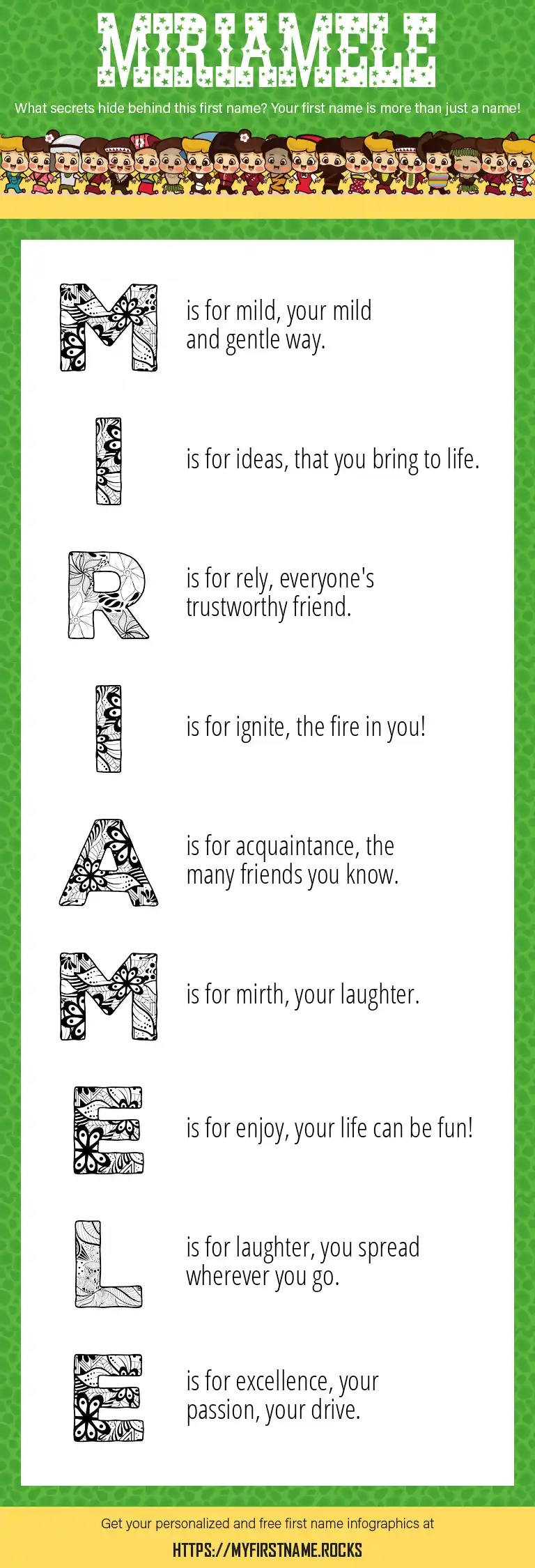 MIRIAMELE

What secrets hide behind this first name? Your first name is more than just a name!

M is for mild, your mild and gentle way.

I is for ideas, that you bring to life.

R is for rely, everyone's trustworthy friend.

I is for ignite, the fire in you!

A is for acquaintance, the many friends you know.

M is for mirth, your laughter.

E is for enjoy, your life can be fun!

L is for laughter, you spread wherever you go.

E is for excellence, your passion, your drive.

Get your personalized and free first name infographics at

HTTPS://MYFIRSTNAME.ROCKS