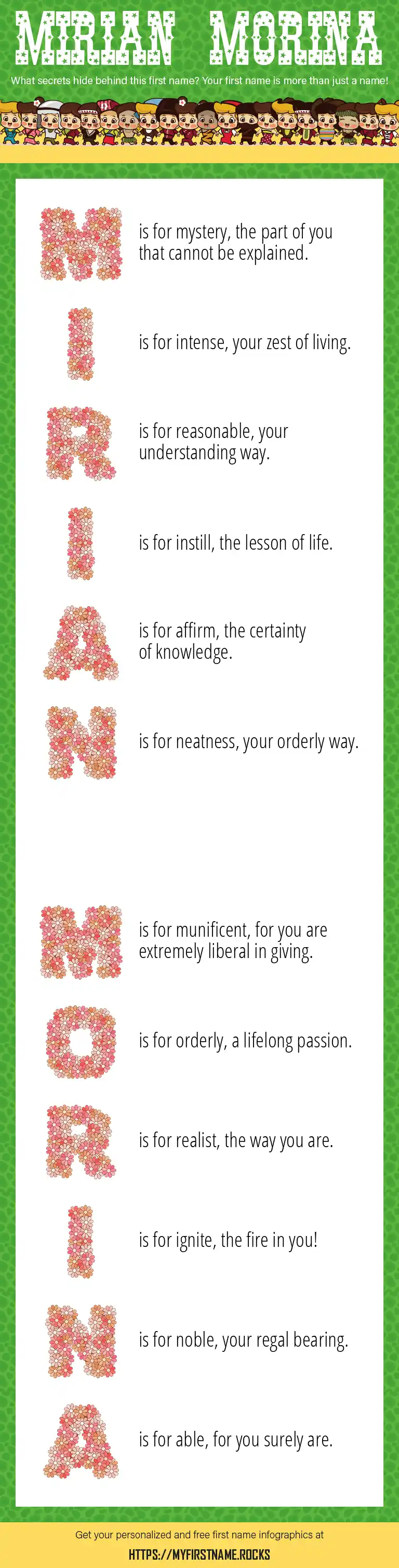 MIRIAN MORINA

What secrets hide behind this first name? Your first name is more than just a name!

M is for mystery, the part of you that cannot be explained.

I is for intense, your zest of living.

R is for reasonable, your understanding way.

I is for instill, the lesson of life.

A is for affirm, the certainty of knowledge.

N is for neatness, your orderly way.

M is for munificent, for you are extremely liberal in giving.

O is for orderly, a lifelong passion.

R is for realist, the way you are.

I is for ignite, the fire in you!

N is for noble, your regal bearing.

A is for able, for you surely are.

Get your personalized and free first name infographics at

HTTPS://MYFIRSTNAME.ROCKS