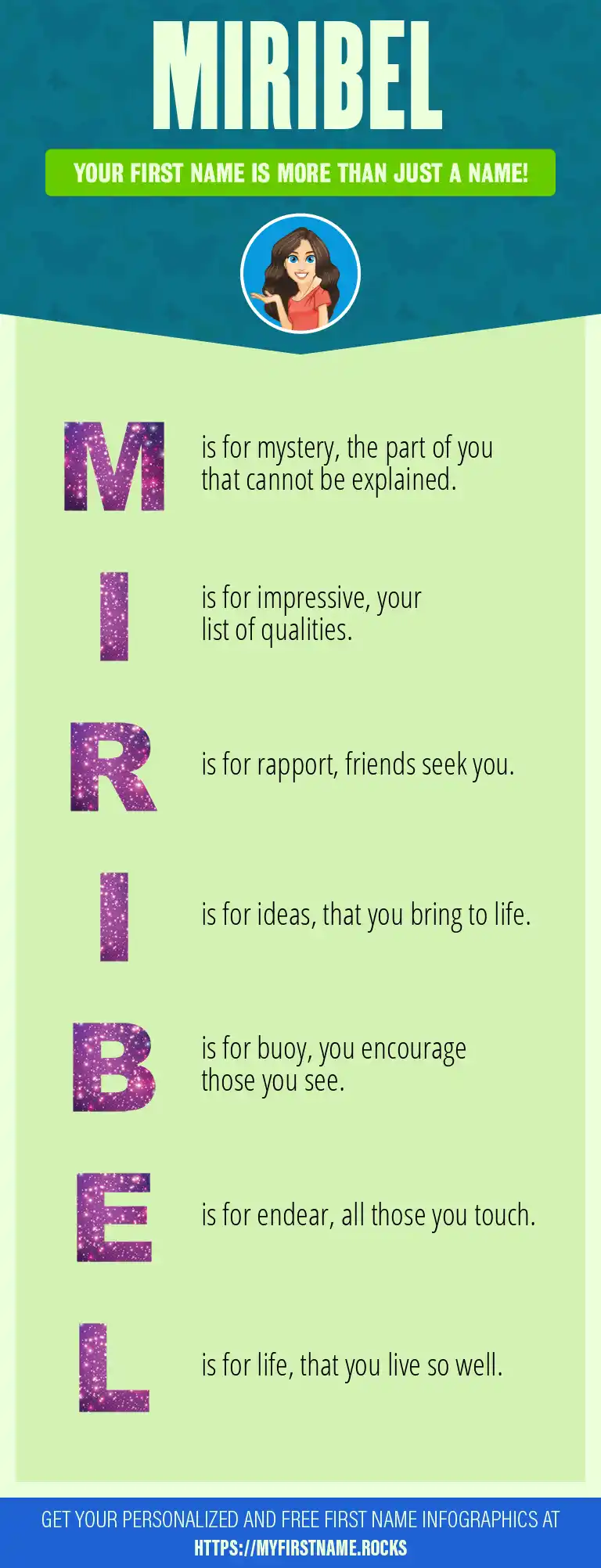 MIRIBEL

YOUR FIRST NAME IS MORE THAN JUST A NAME!

M is for mystery, the part of you that cannot be explained.

I is for impressive, your list of qualities.

R is for rapport, friends seek you.

I is for ideas, that you bring to life.

B is for buoy, you encourage those you see.

E is for endear, all those you touch.

L is for life, that you live so well.

GET YOUR PERSONALIZED AND FREE FIRST NAME INFOGRAPHICS AT HTTPS://MYFIRSTNAME.ROCKS