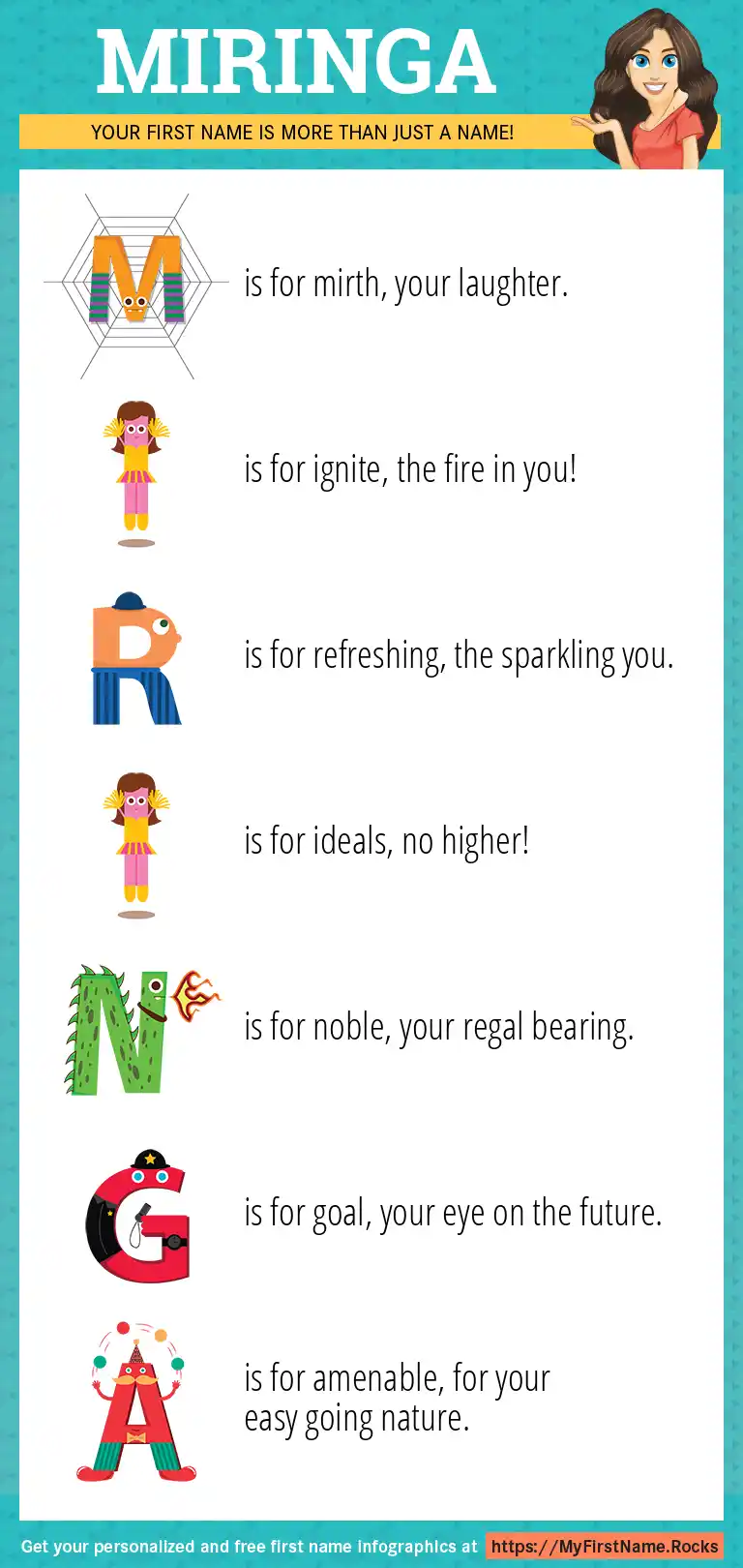 MIRINGA

YOUR FIRST NAME IS MORE THAN JUST A NAME!

M is for mirth, your laughter.

I is for ignite, the fire in you!

R is for refreshing, the sparkling you.

I is for ideals, no higher!

N is for noble, your regal bearing.

G is for goal, your eye on the future.

A is for amenable, for your easy going nature.

Get your personalized and free first name infographics at https://MyFirstName.Rocks