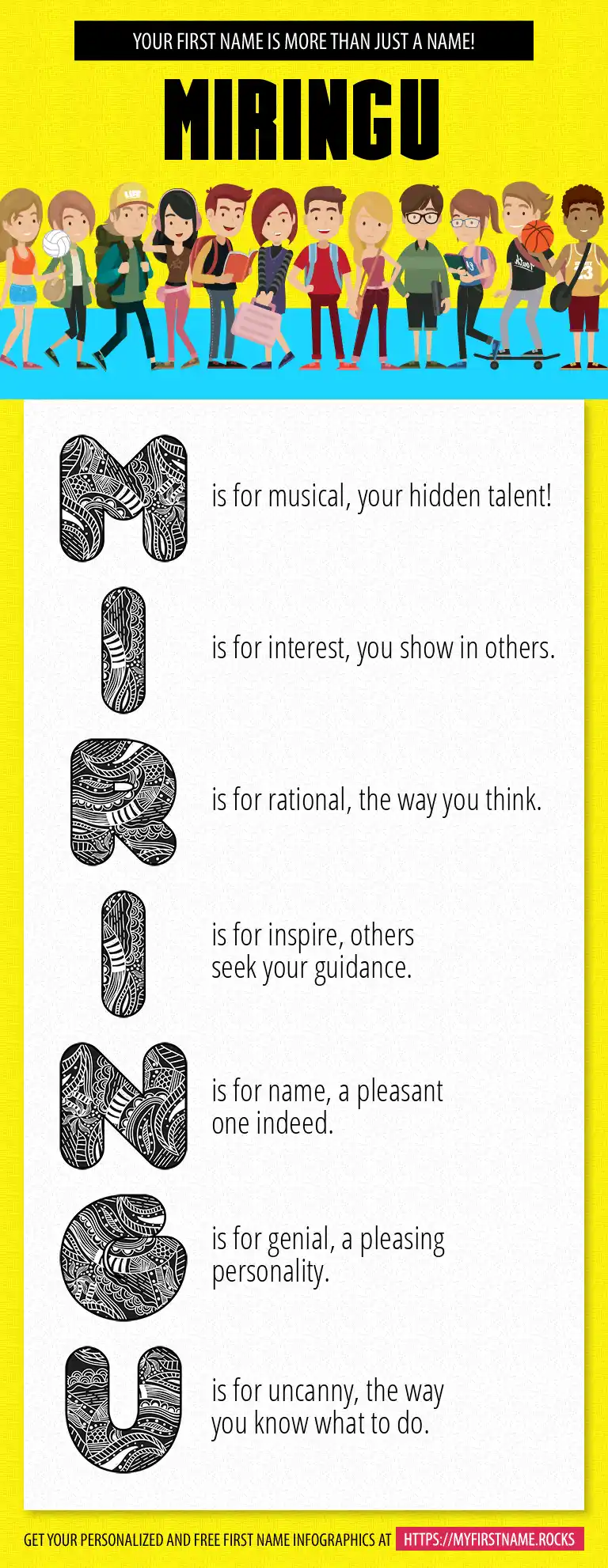 YOUR FIRST NAME IS MORE THAN JUST A NAME!

MIRINGU

M is for musical, your hidden talent!

I is for interest, you show in others.

R is for rational, the way you think.

I is for inspire, others seek your guidance.

N is for name, a pleasant one indeed.

G is for genial, a pleasing personality.

U is for uncanny, the way you know what to do.

GET YOUR PERSONALIZED AND FREE FIRST NAME INFOGRAPHICS AT HTTPS://MYFIRSTNAME.ROCKS